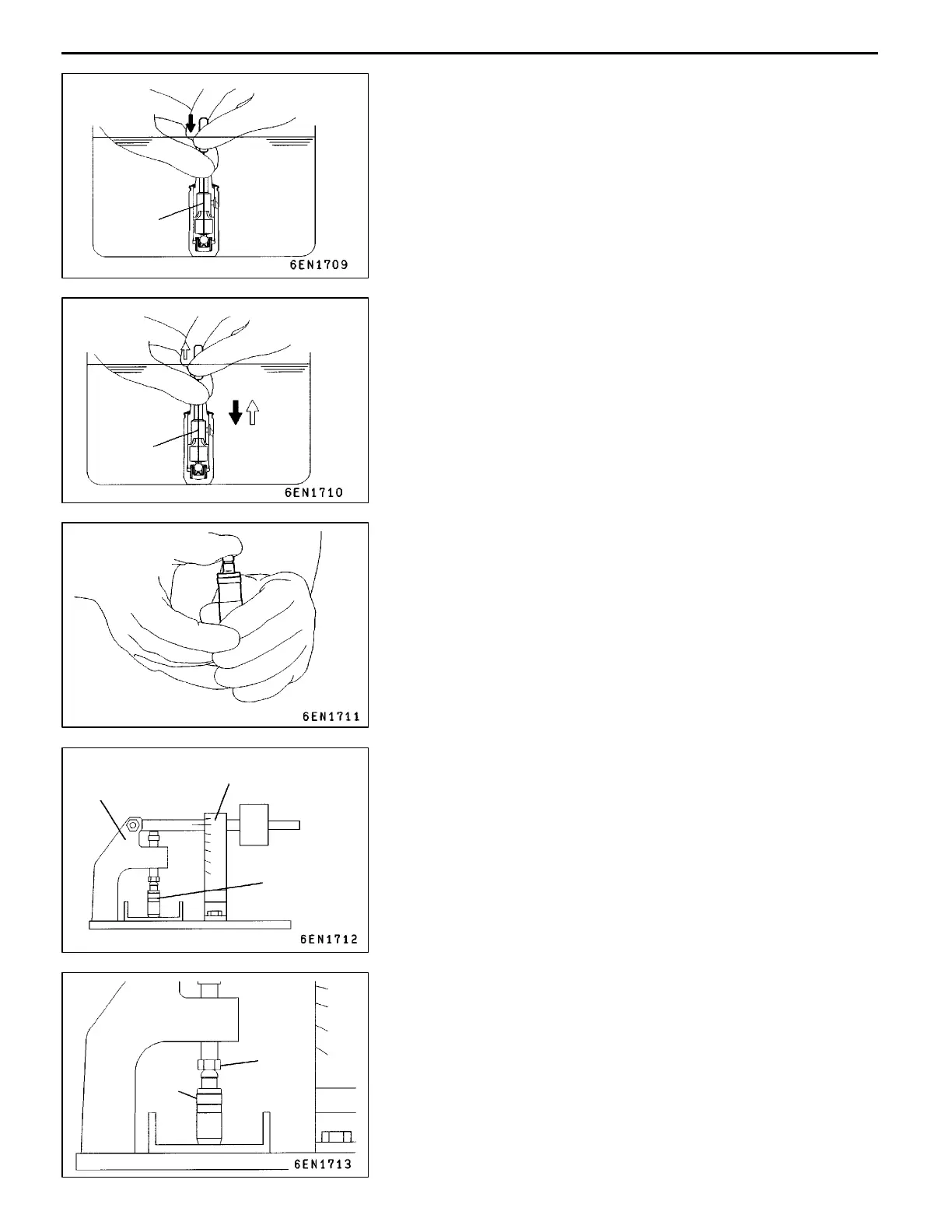 6EN1709

6EN1710

6EN1711

6EN1712

6EN1713