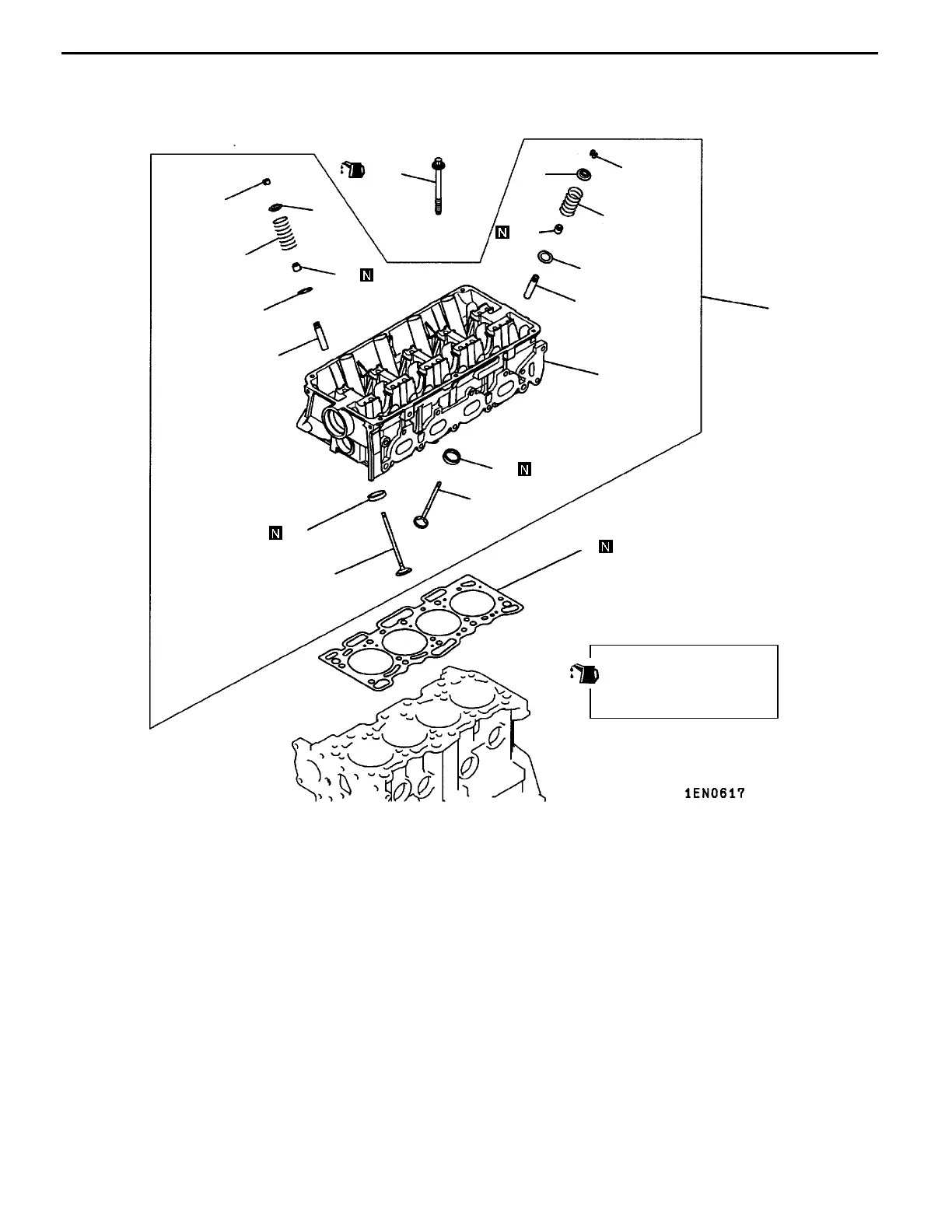 N

N

N

N

N

1EN0617