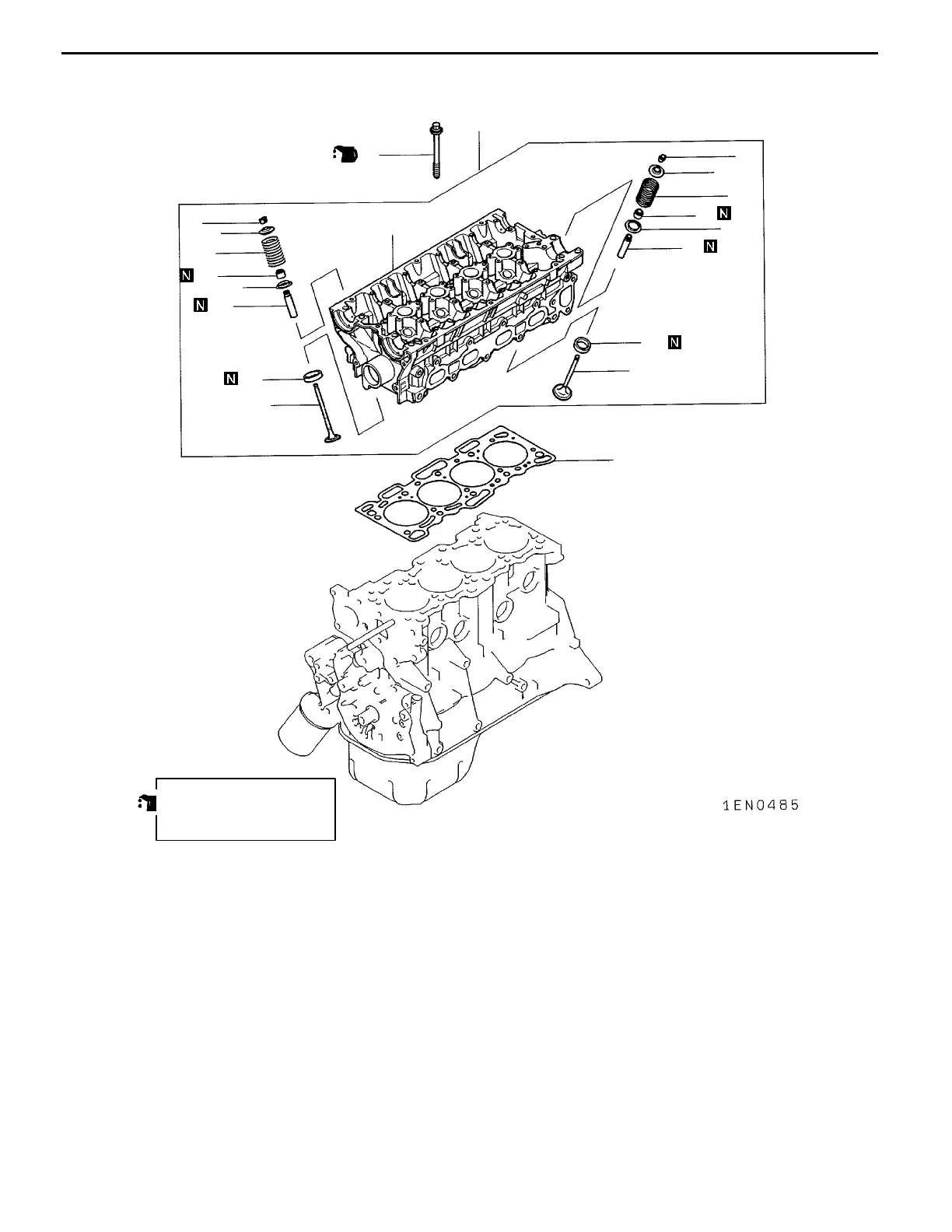 N

N

N

N

N

N

1EN0485