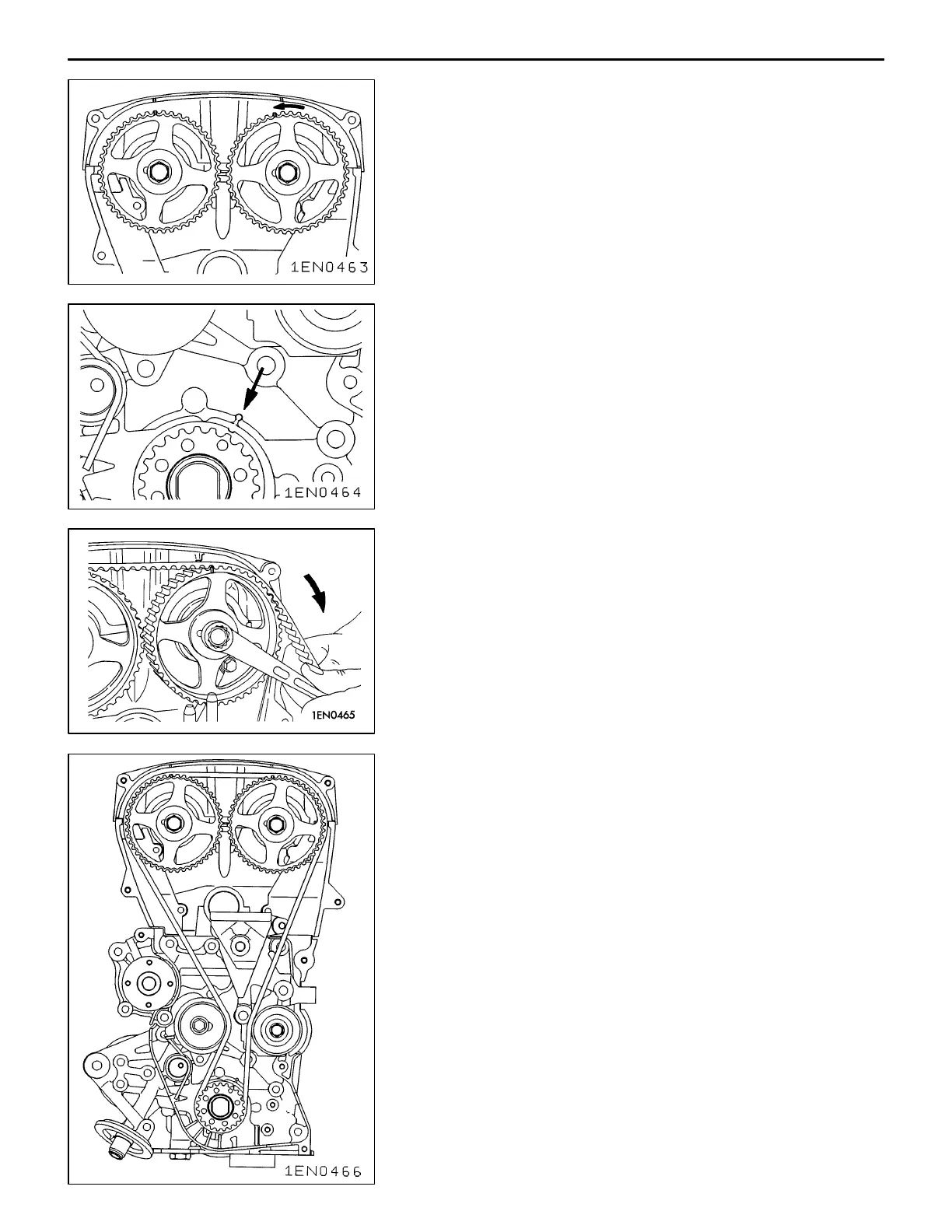 1EN0463

1EN0464

1EN0465

1EN0466