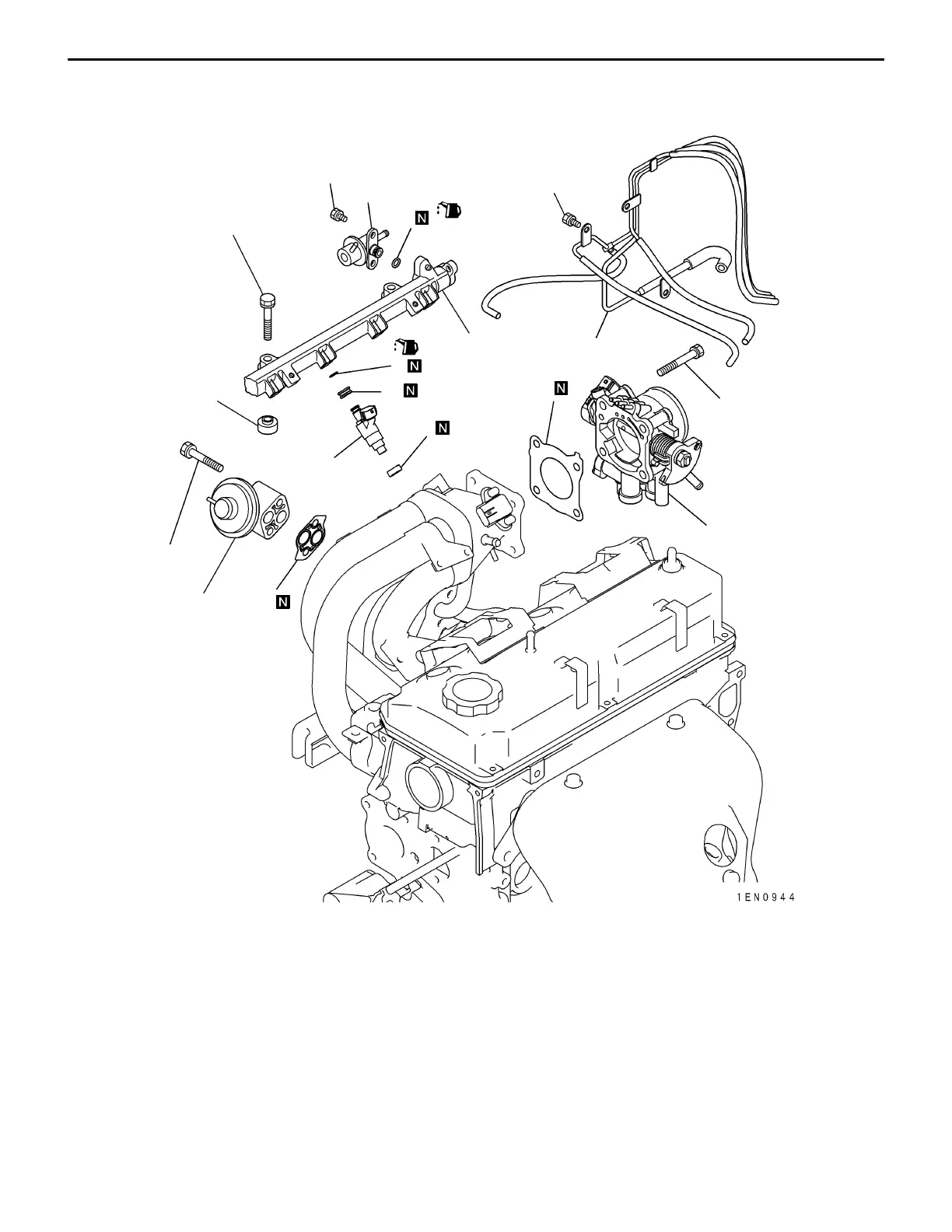 N

N

N

N

N

N

1EN0944