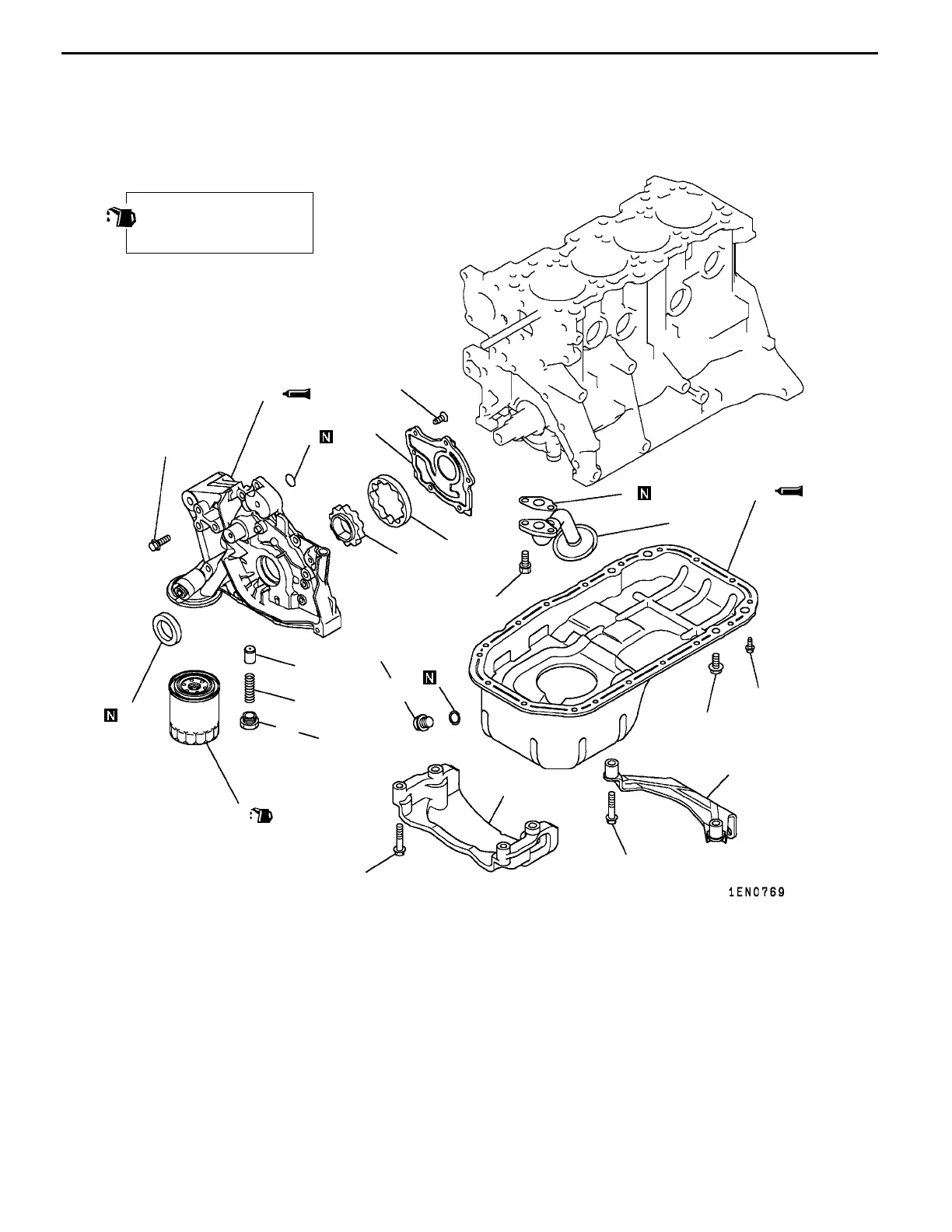 N

N

N

N

1EN0769