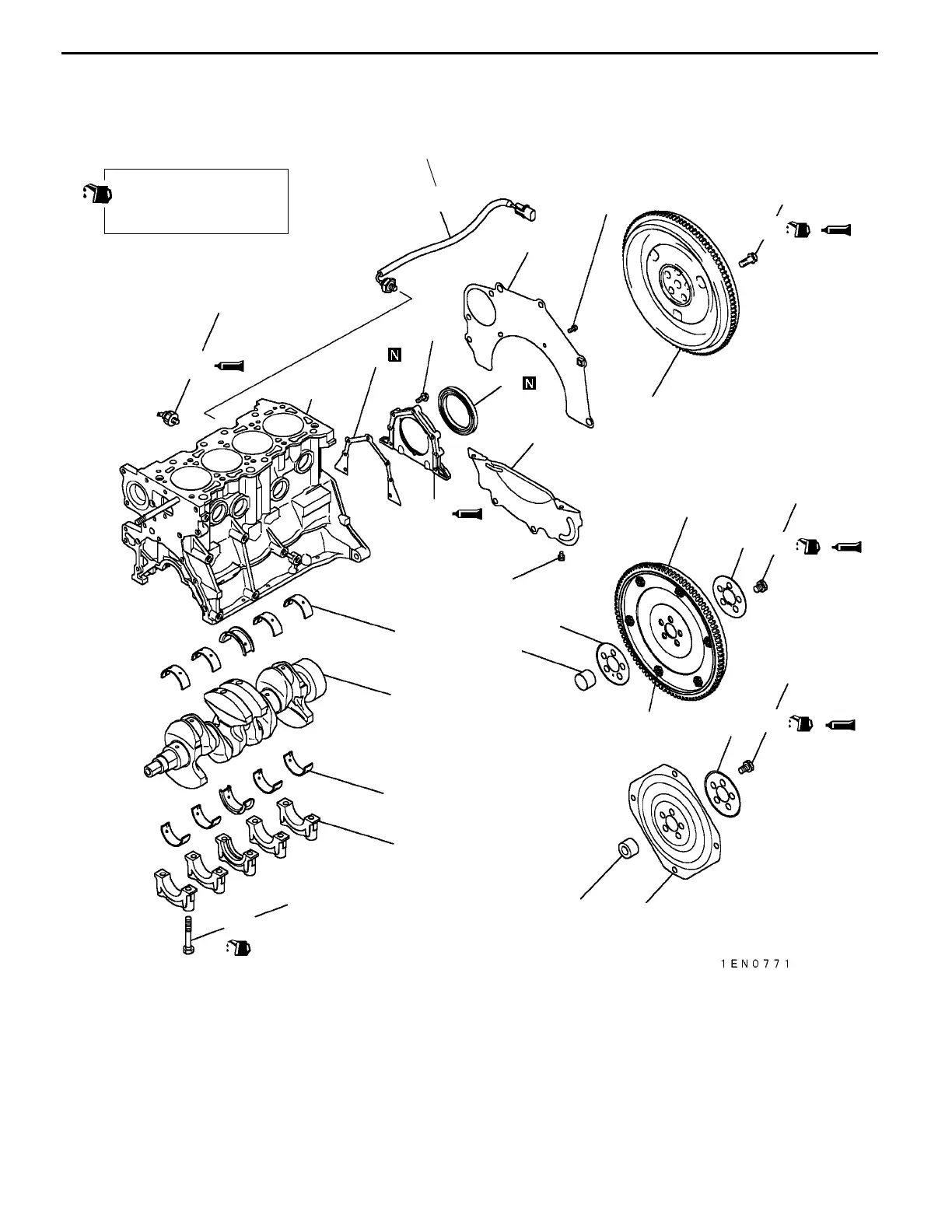 N

N

1EN0771