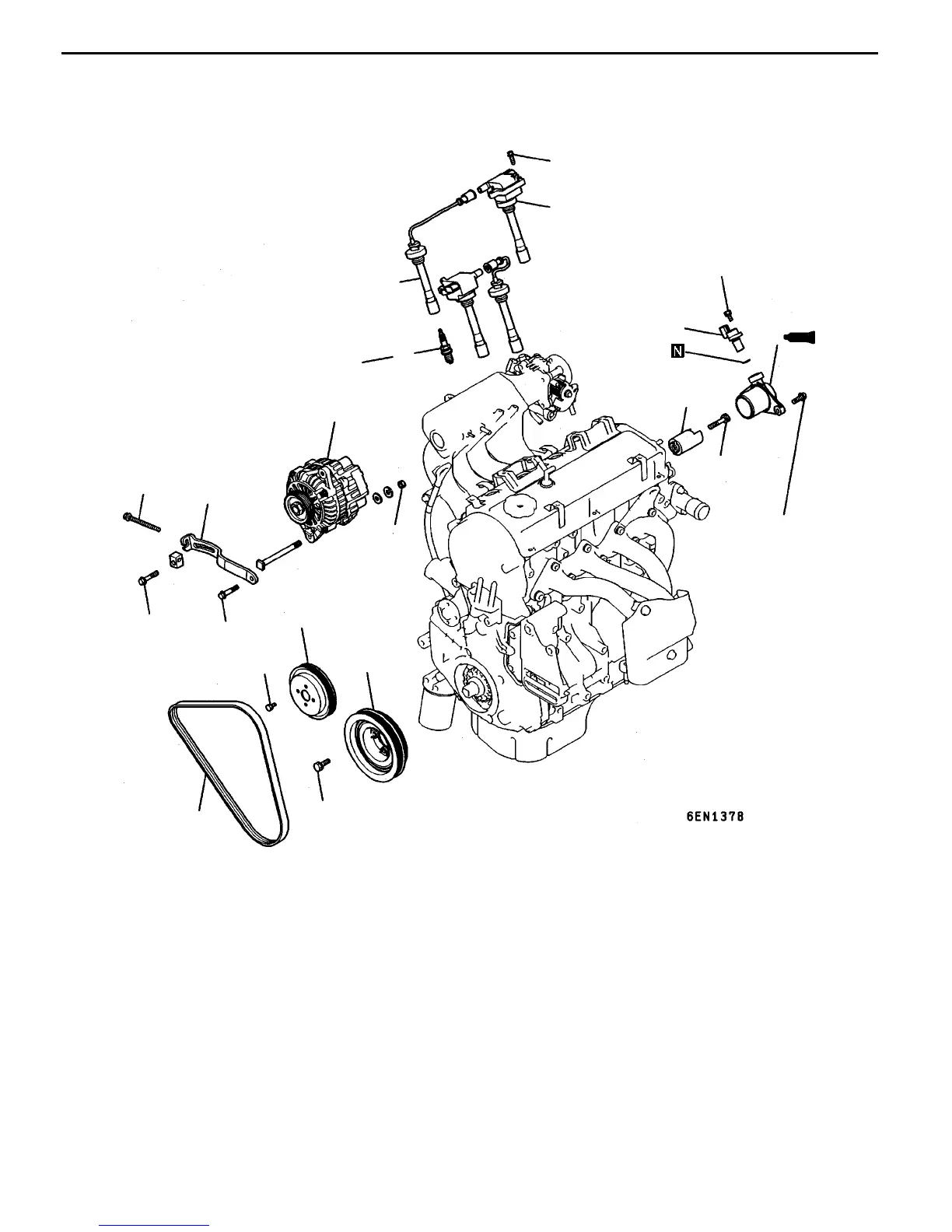 N

6EN1378