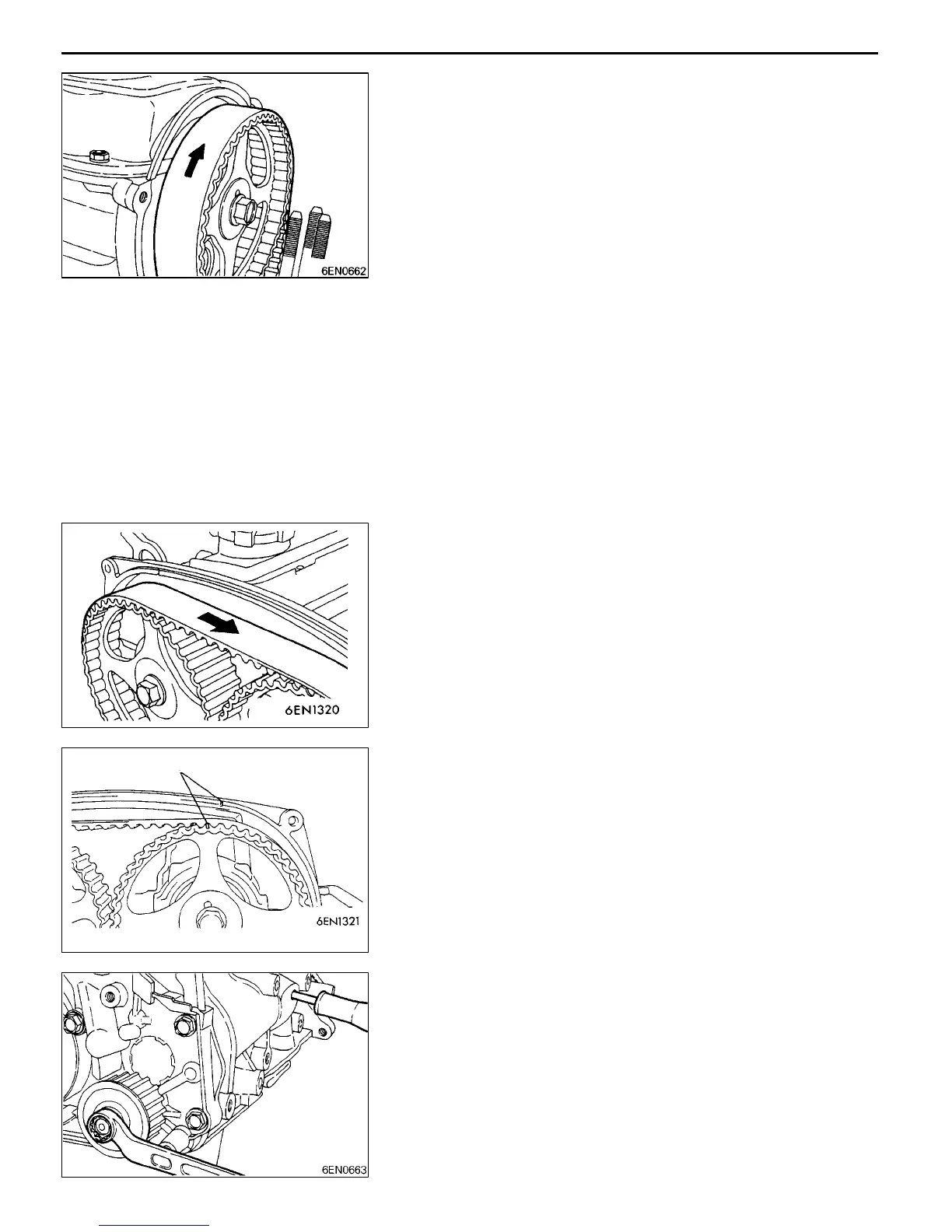 6EN0662

6EN1320

6EN1321

6EN0663