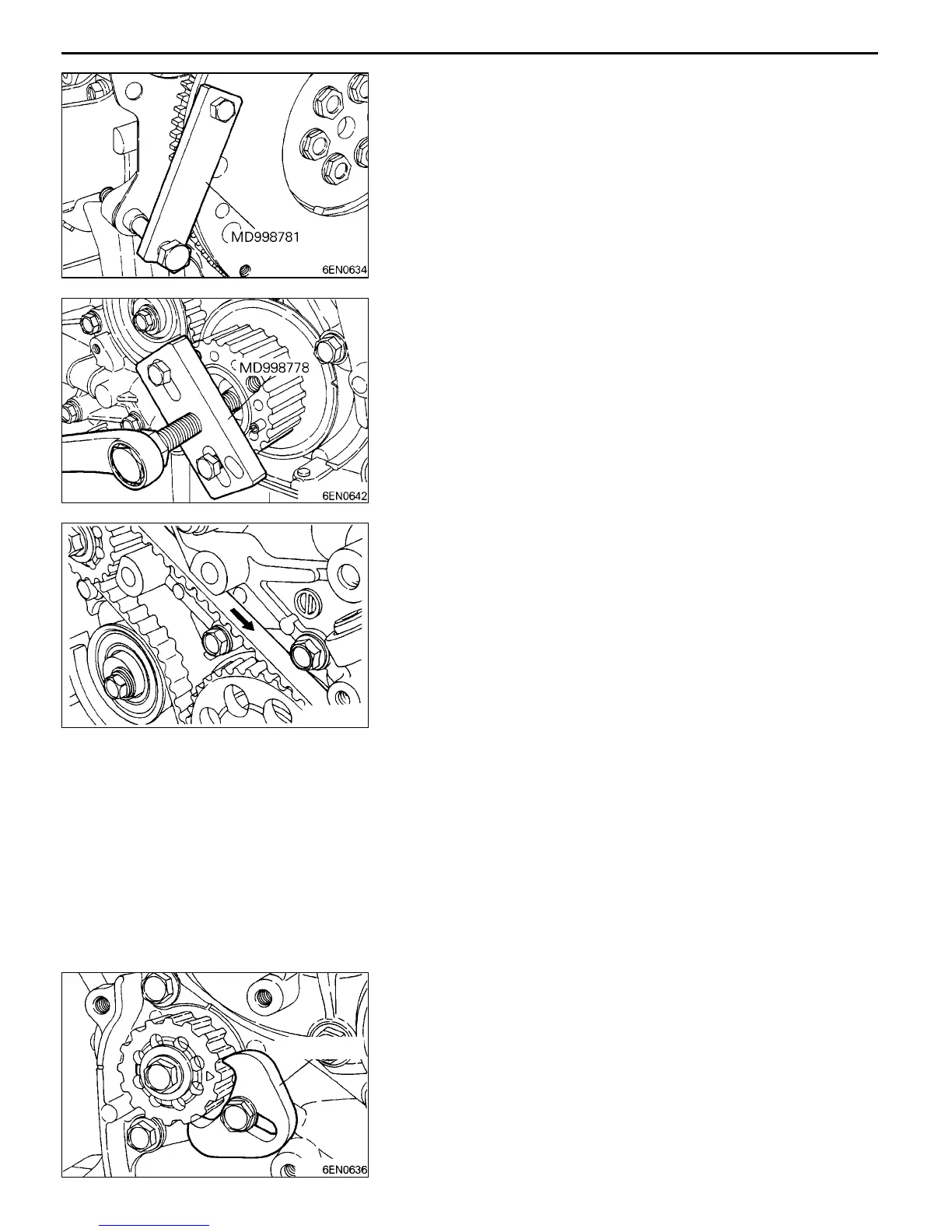 MD998781

6EN0634

MD998778

6EN0642

6EN0636