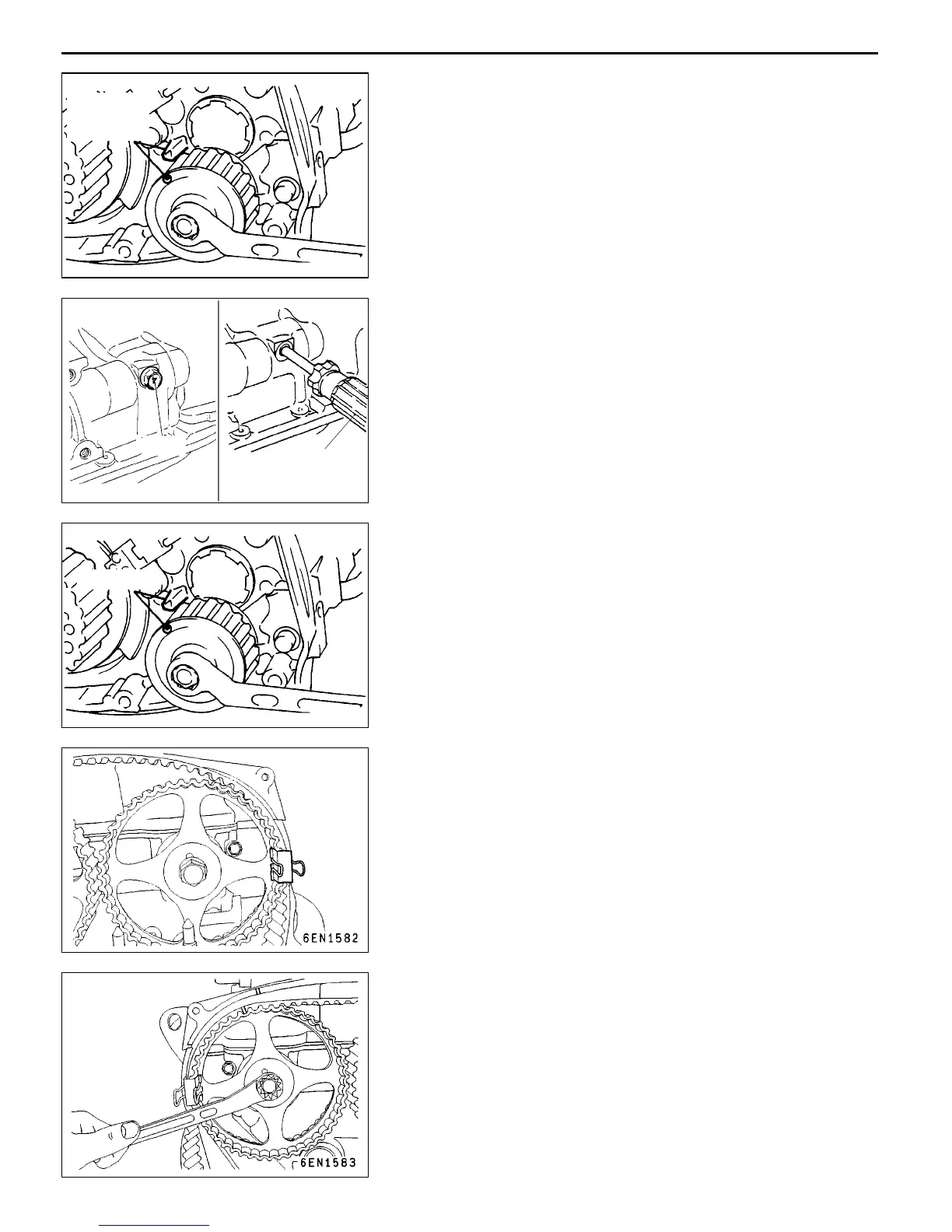 6EN1582

6EN1583