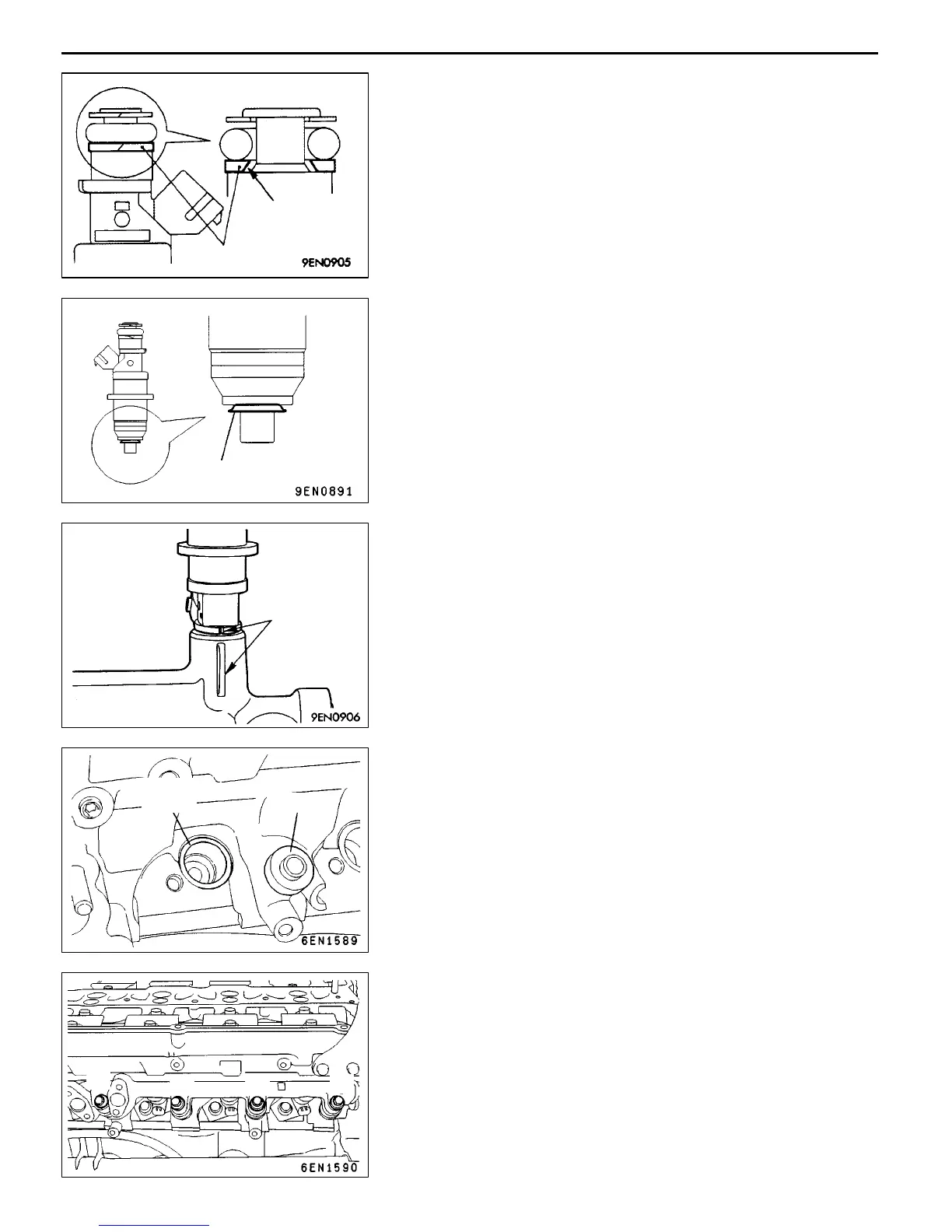 9EN0905

9EN0891

9EN0906

6EN1589

6EN1590