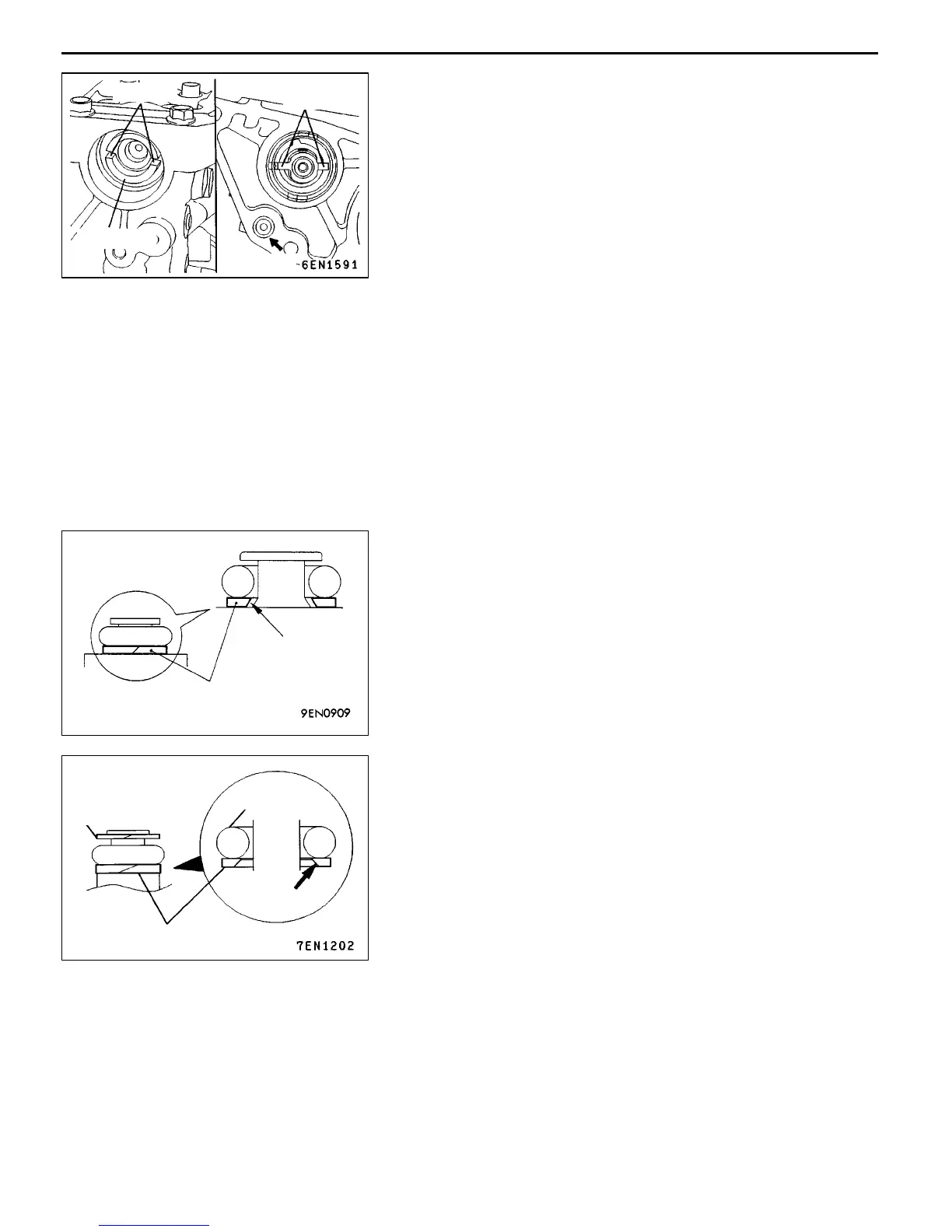 6EN1591

9EN0909

7EN1202