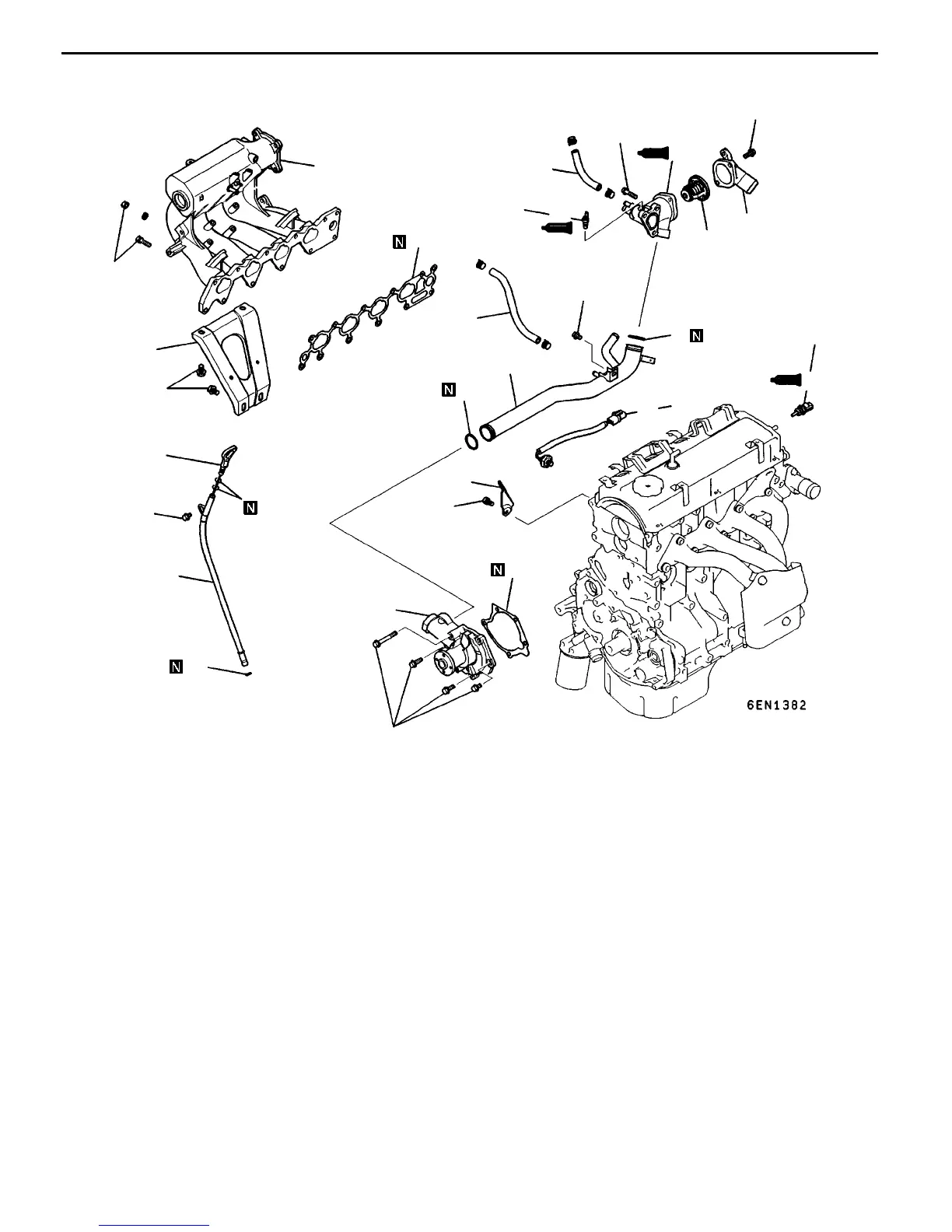 N

N

N

N

N

N

6EN1382