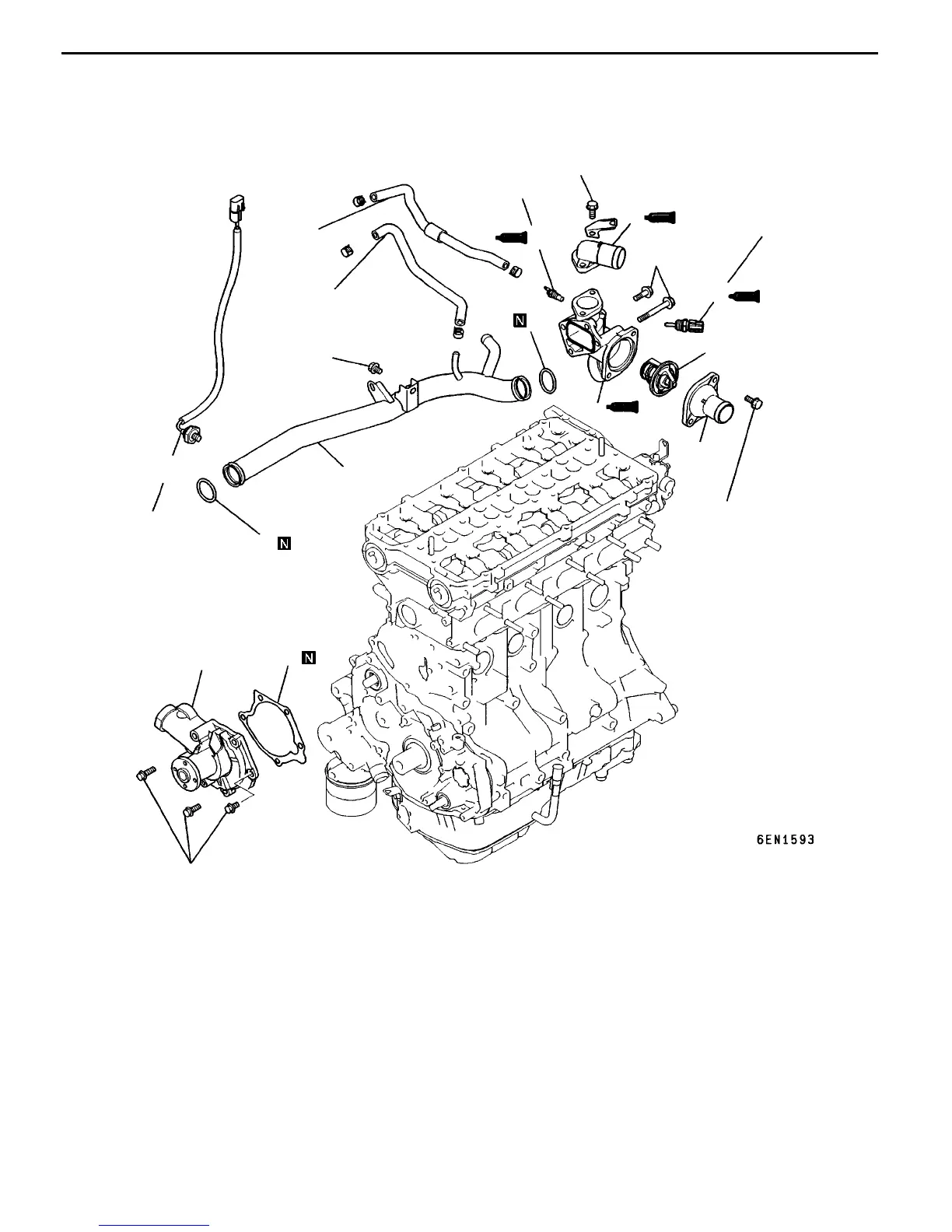 N

N

N

6EN1593