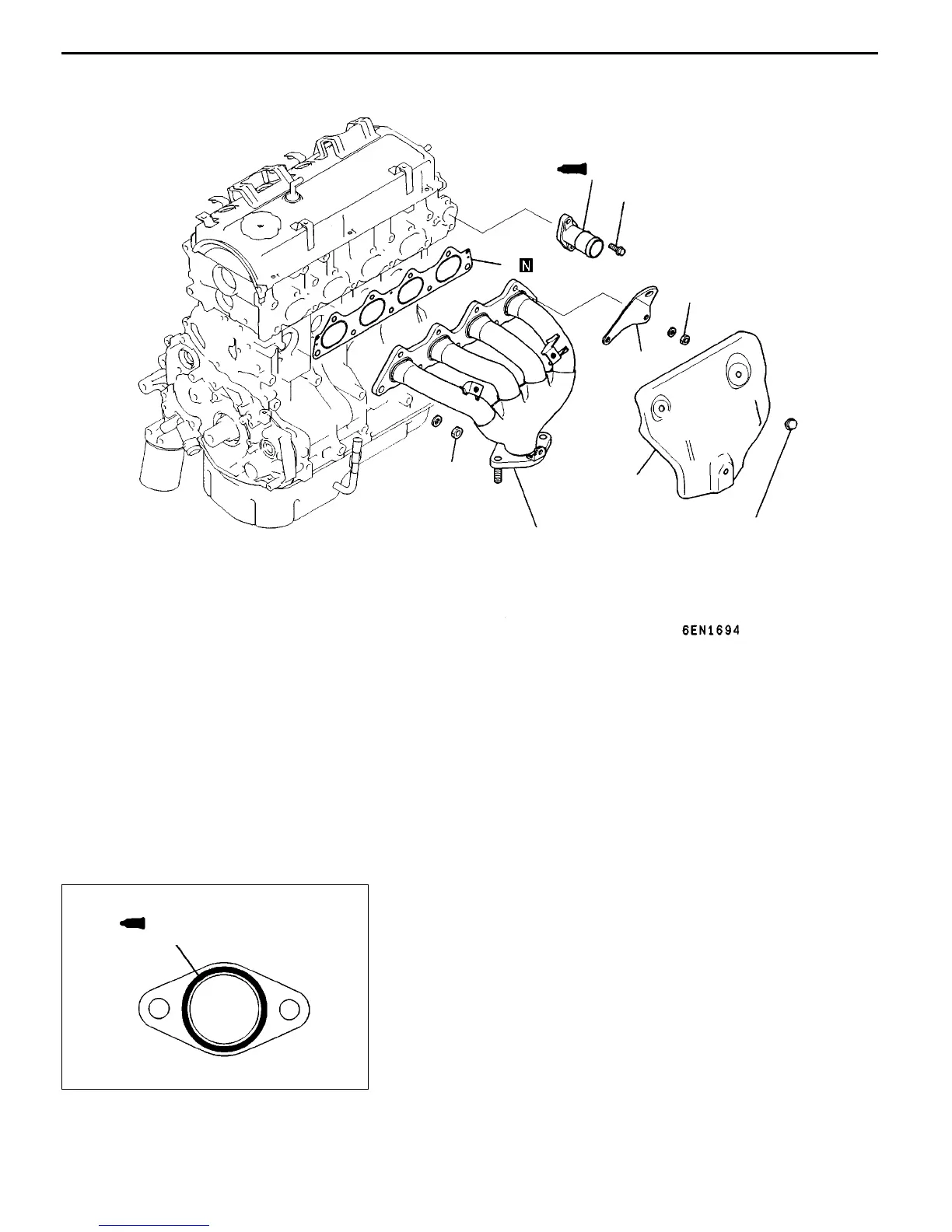 N

6EN1694