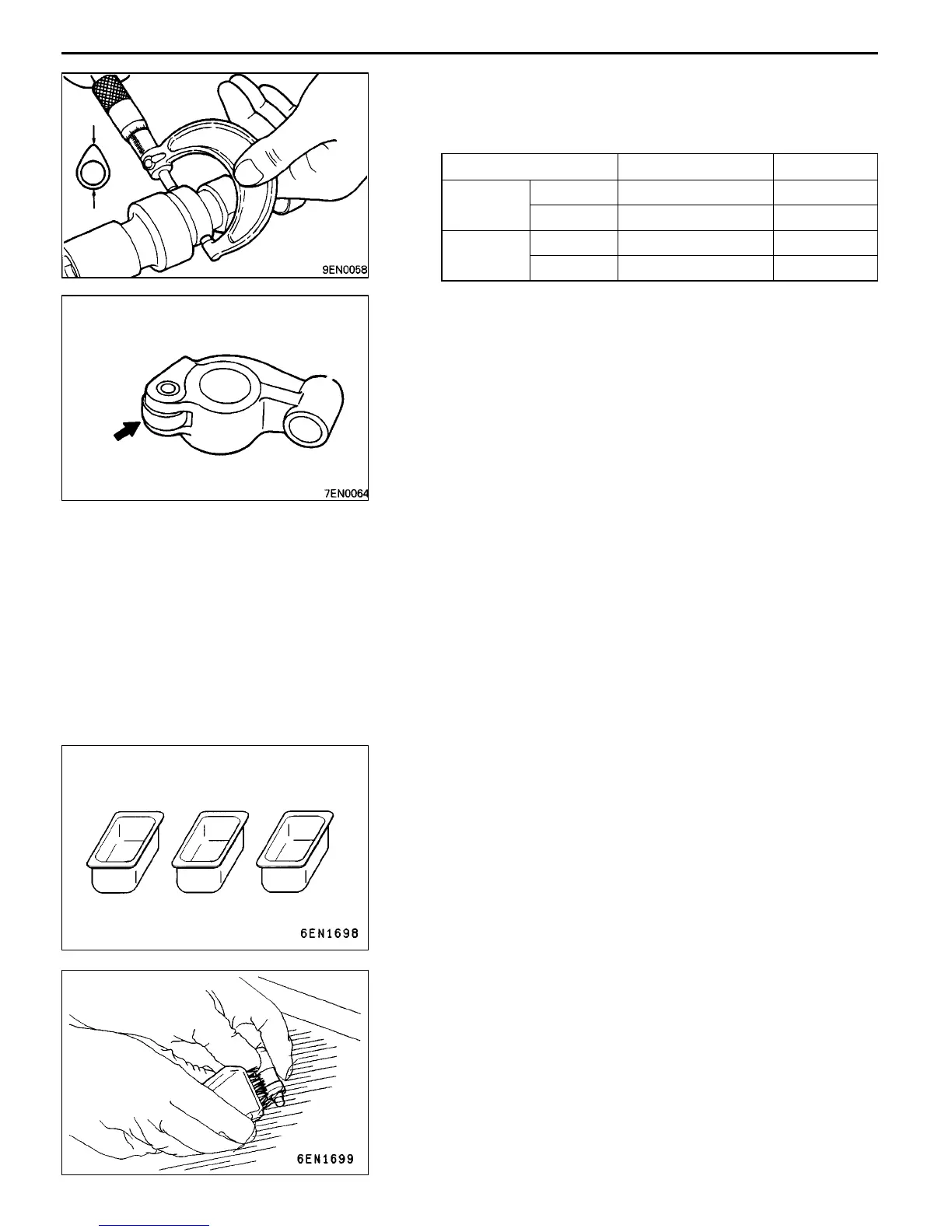 9EN0058

7EN0064

6EN1698

6EN1699