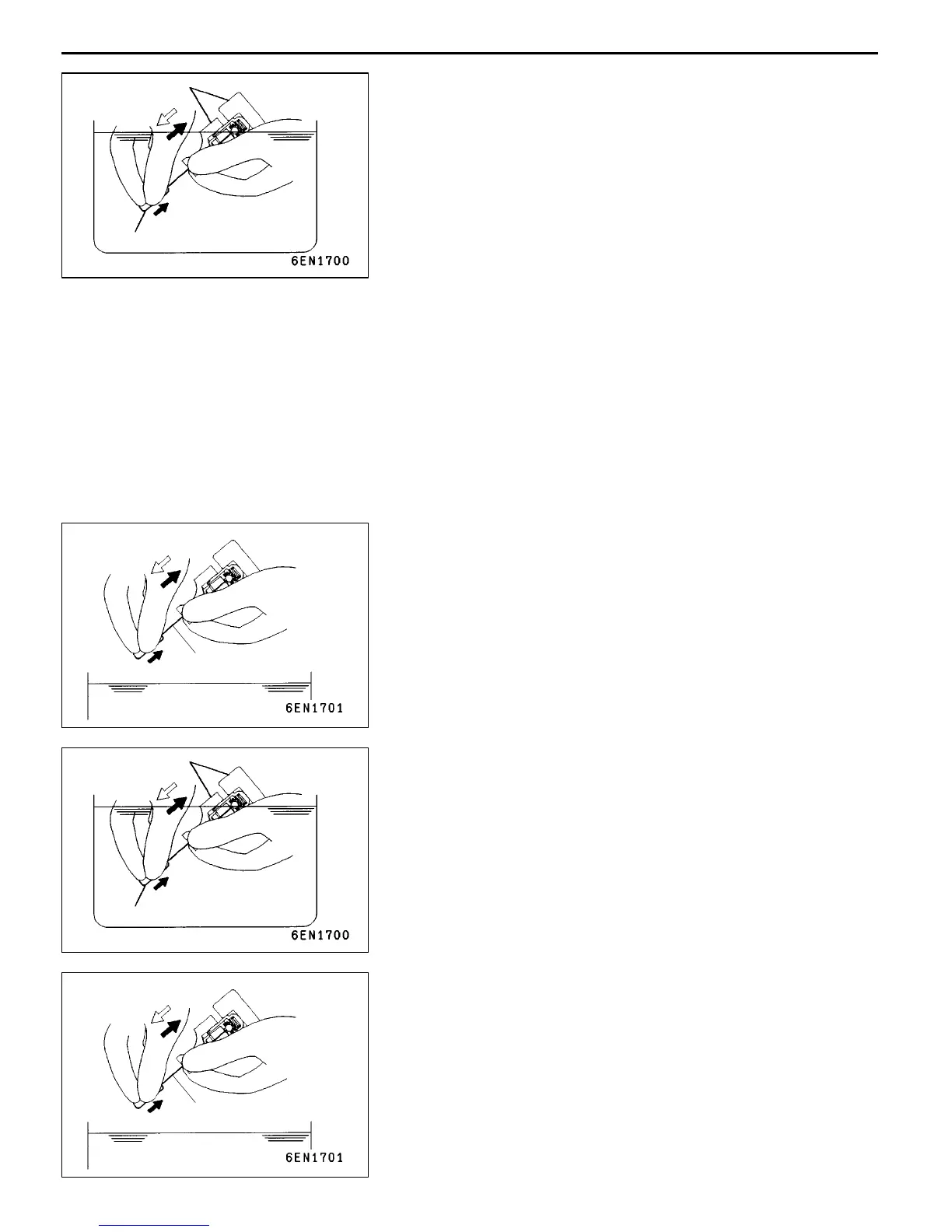 6EN1700

6EN1701

6EN1700

6EN1701