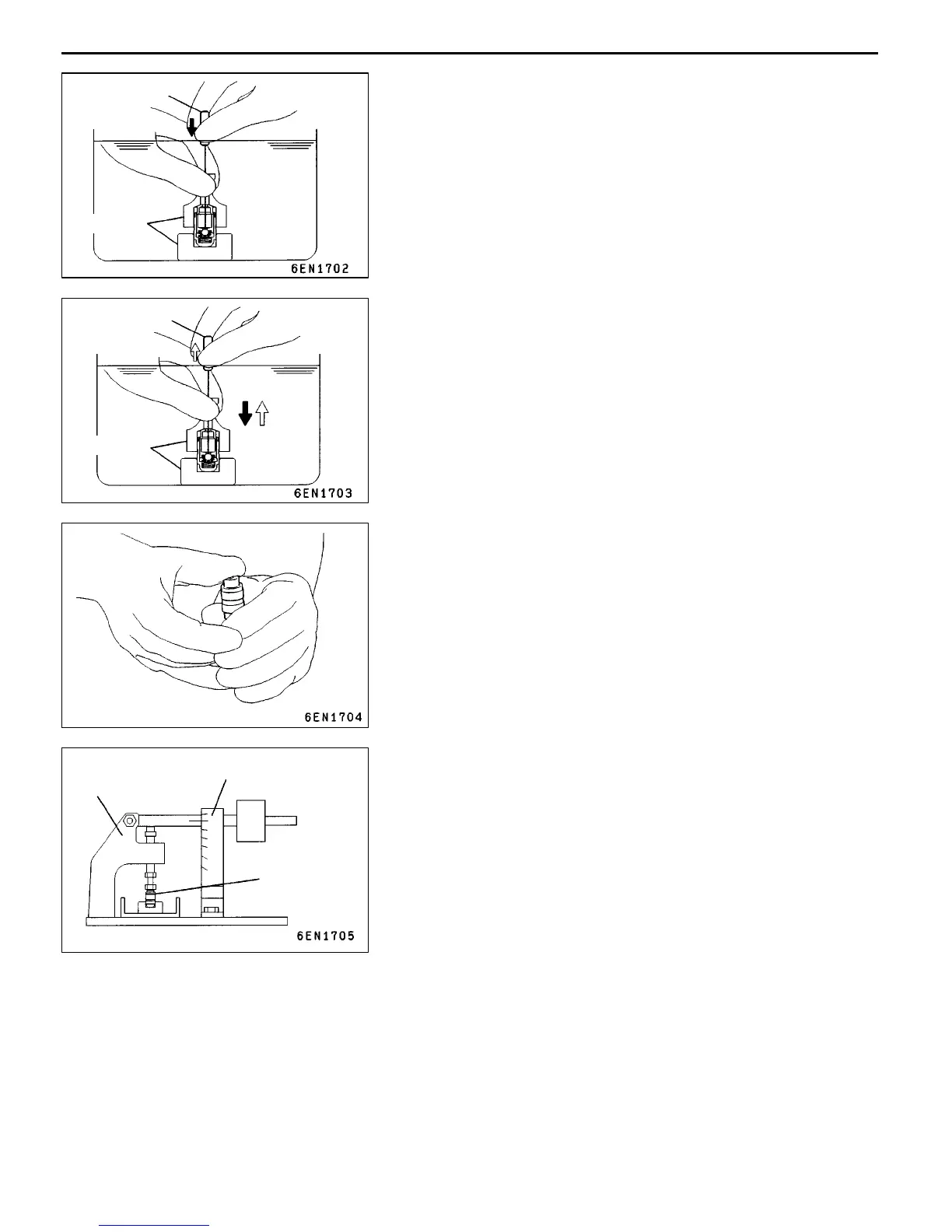 6EN1702

6EN1703

6EN1704

6EN1705