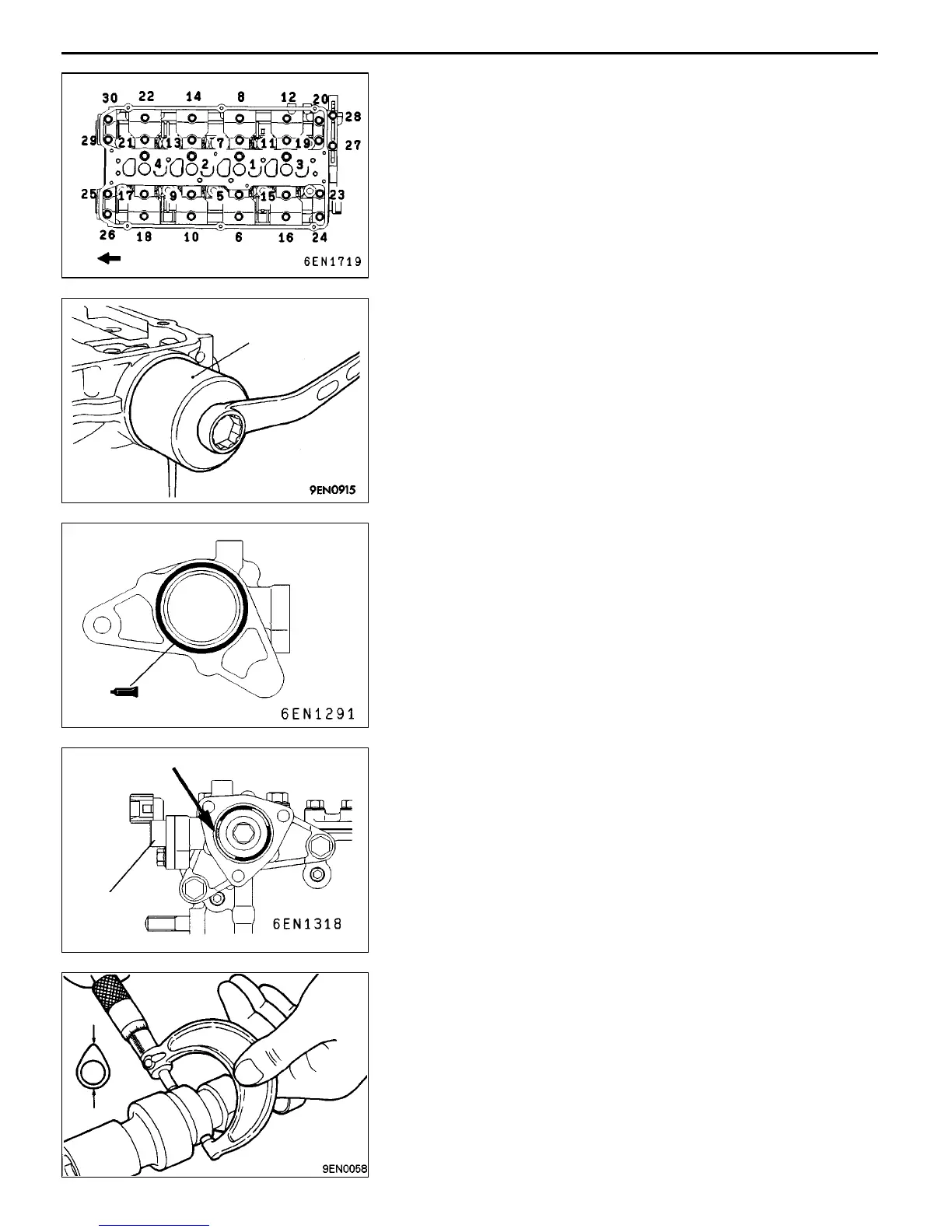 30 22 14 8 12 20
28
29 21 13 7 11 19
27
4 2 1 3
25 17 9 5 15 23
26 18 10 6 16 24
6EN1719

9EN0915

6EN1291

6EN1318

9EN0058