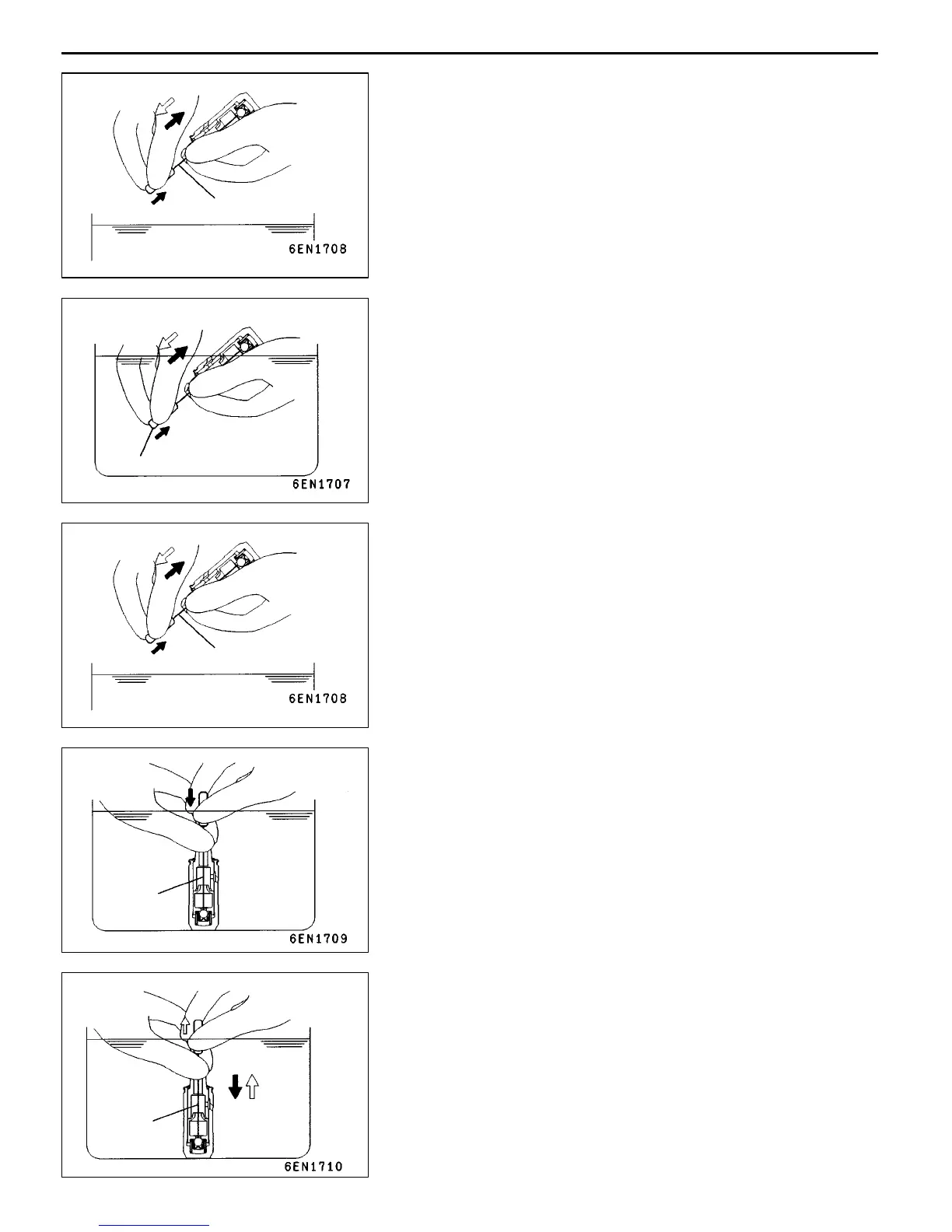 6EN1708

6EN1707

6EN1708

6EN1709

6EN1710