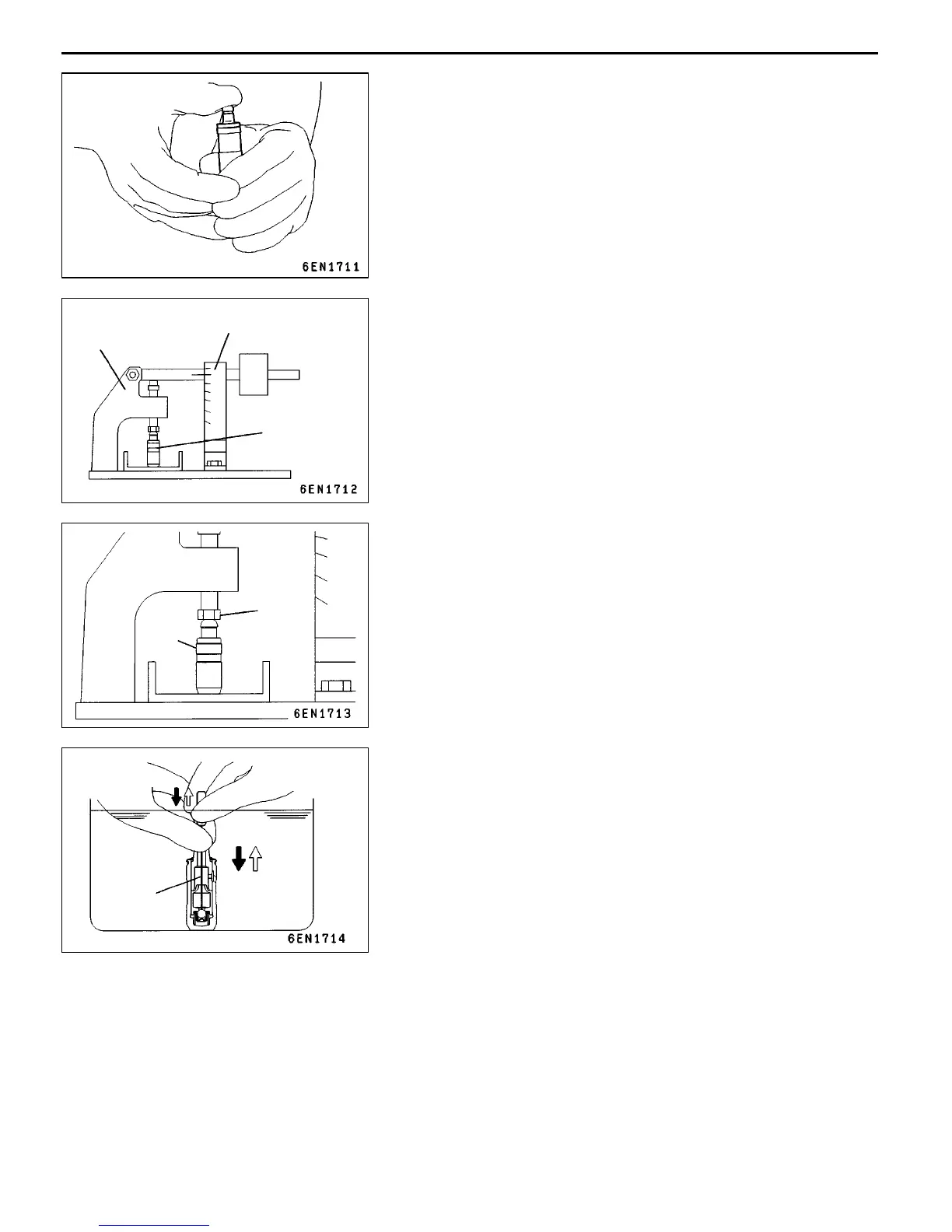 6EN1711

6EN1712

6EN1713

6EN1714