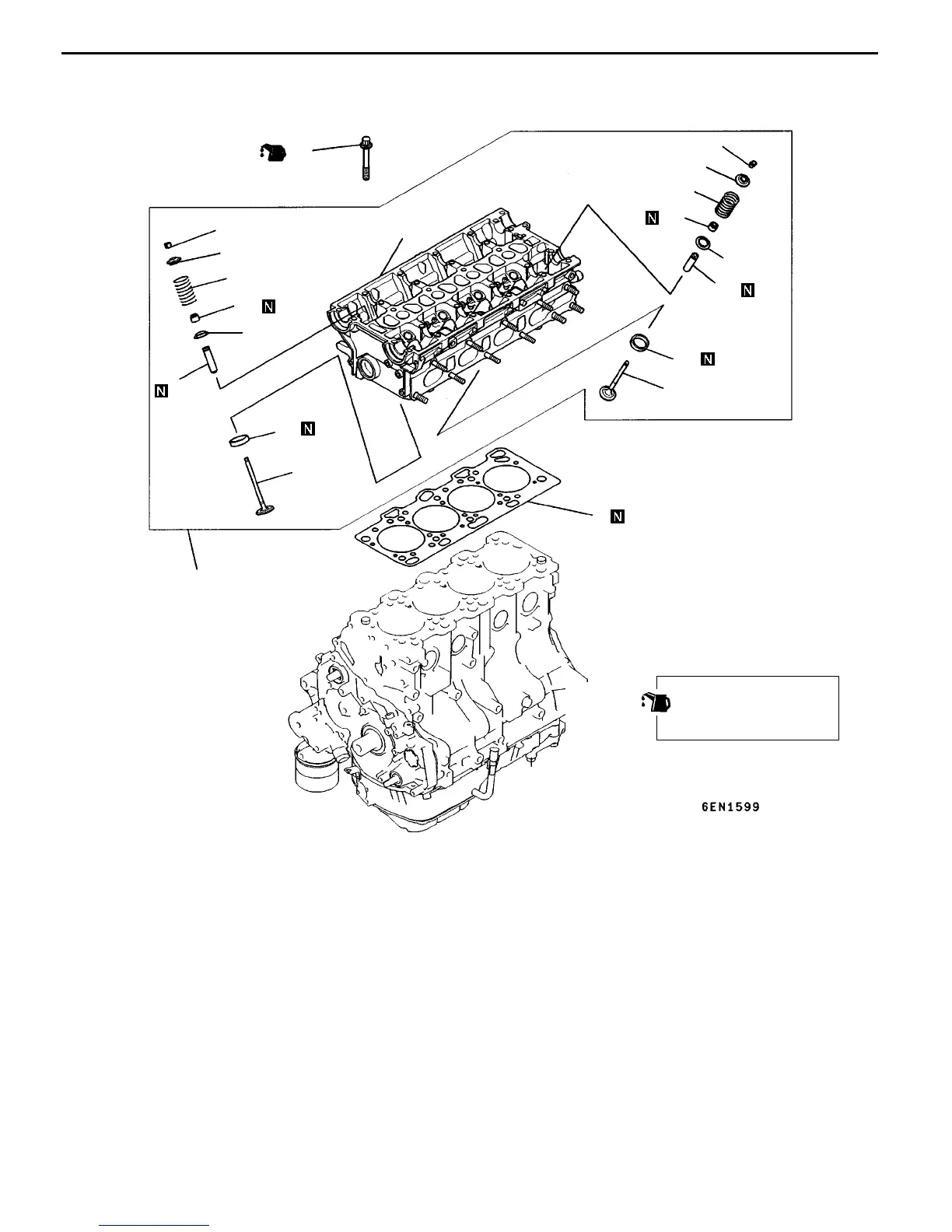 N

N

N

N

N

N

N

6EN1599