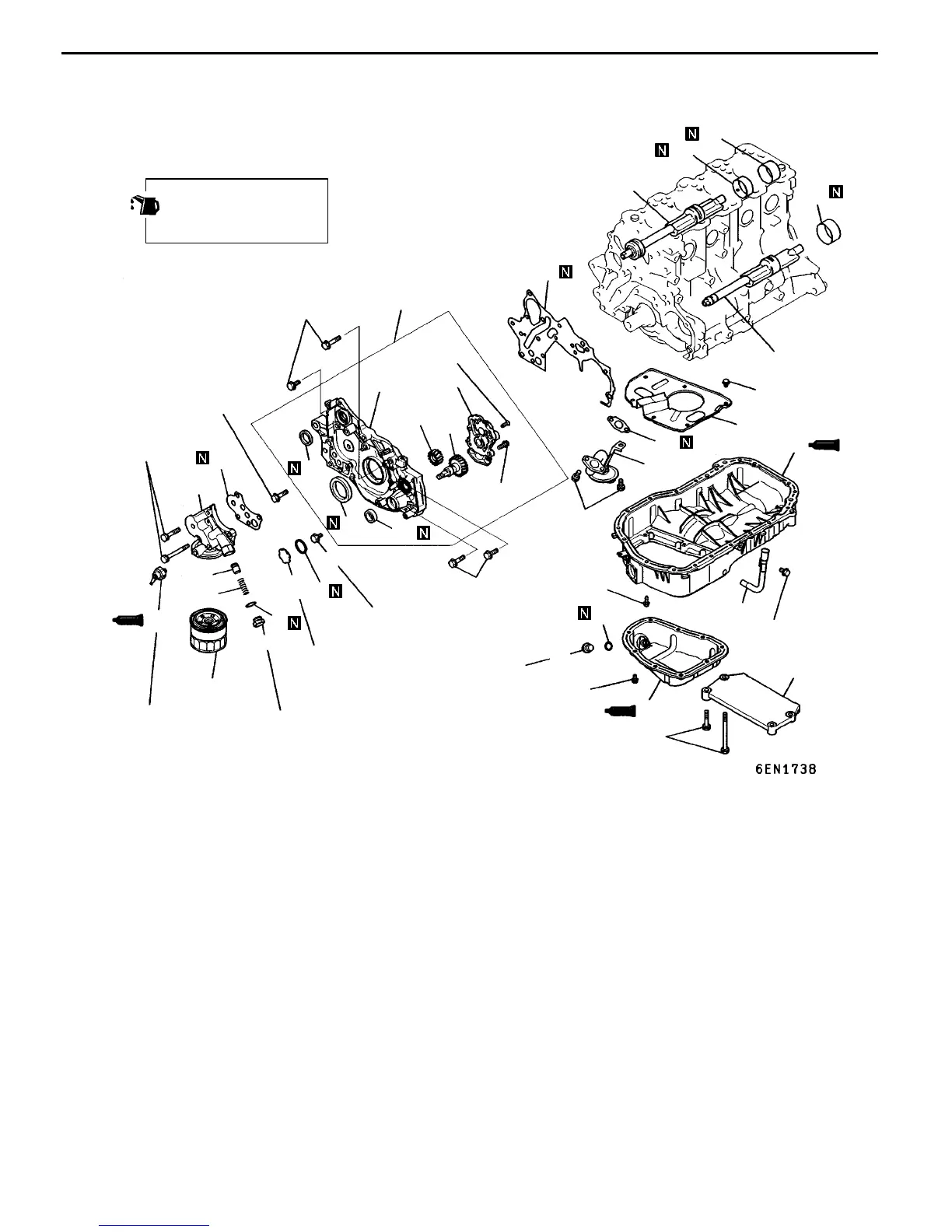 N
N
N
N
N
N
N
N
N
N
N
N
6EN1738