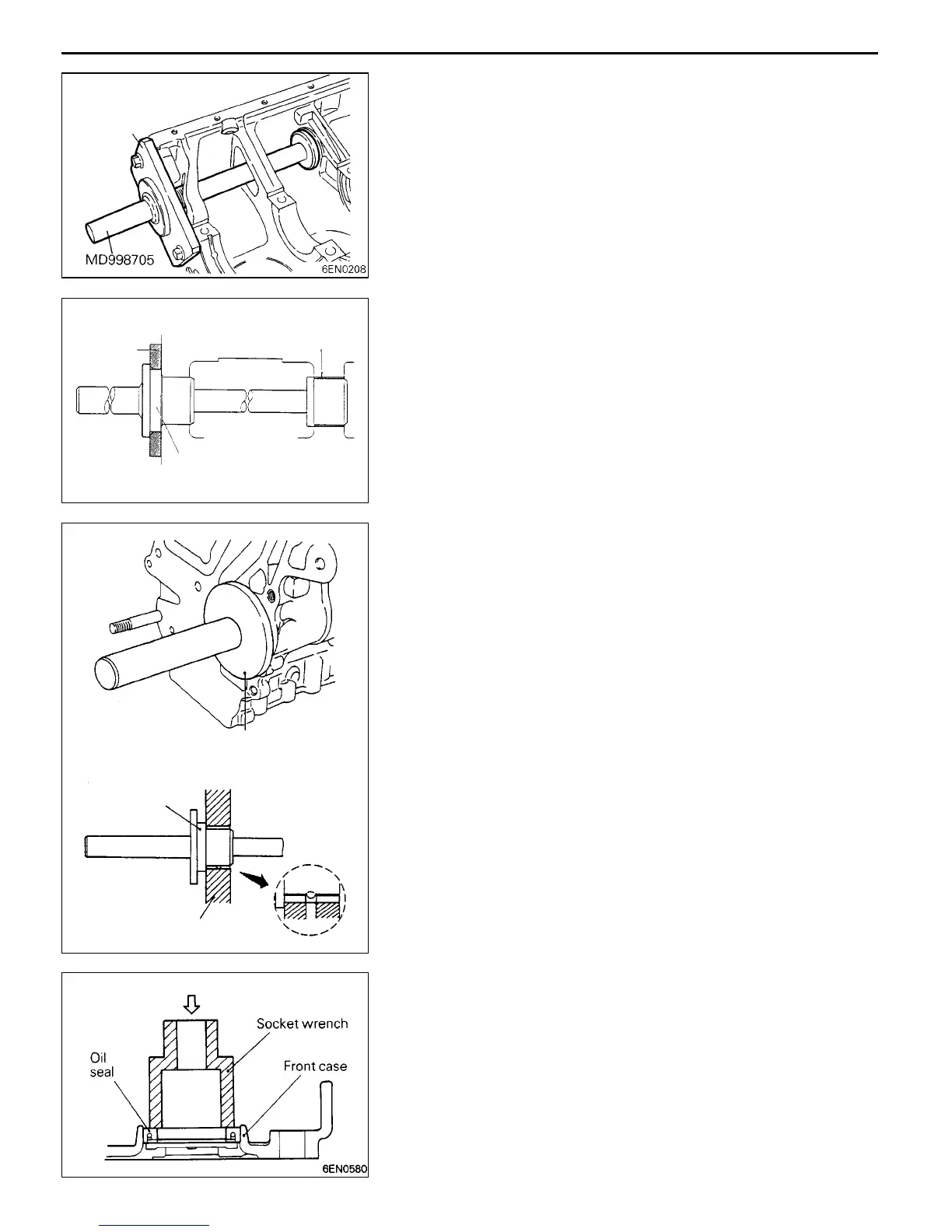 MD998705

6EN0208

Socket wrench

Oil seal

Front case

6EN0580