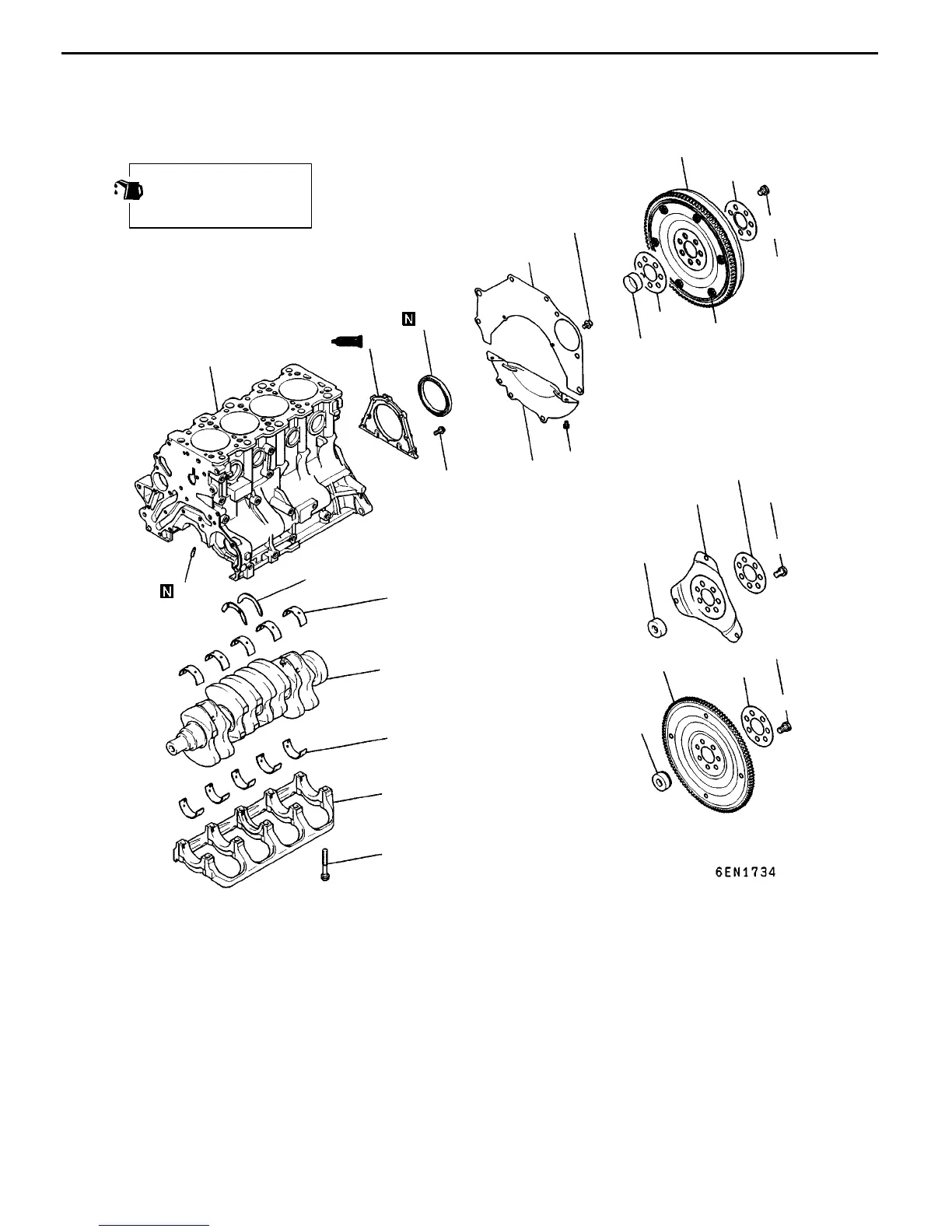 N

N

6EN1734