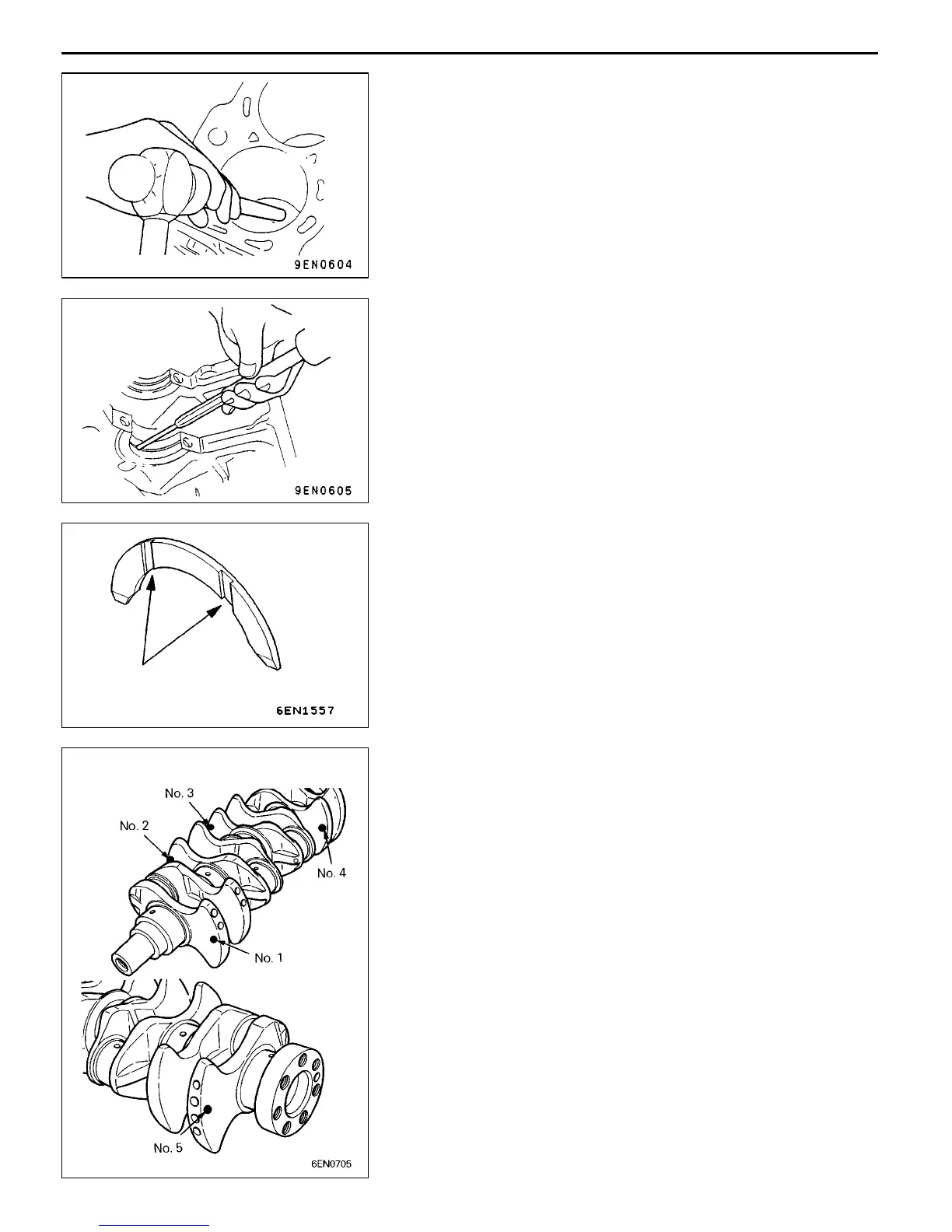 9EN0604

9EN0605

6EN1557

No. 3

No. 2

No. 4

No. 1

No. 5

6EN0705