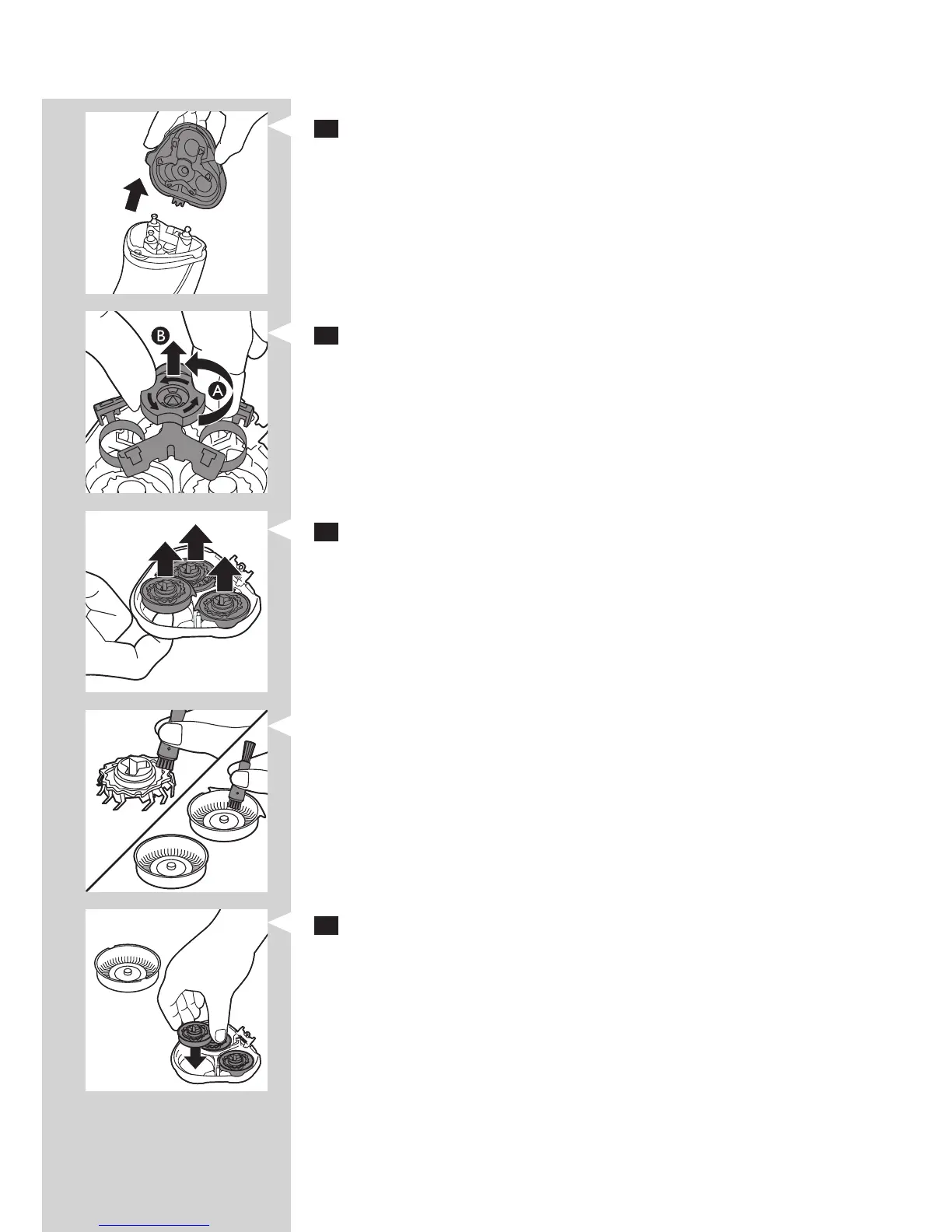 B

A