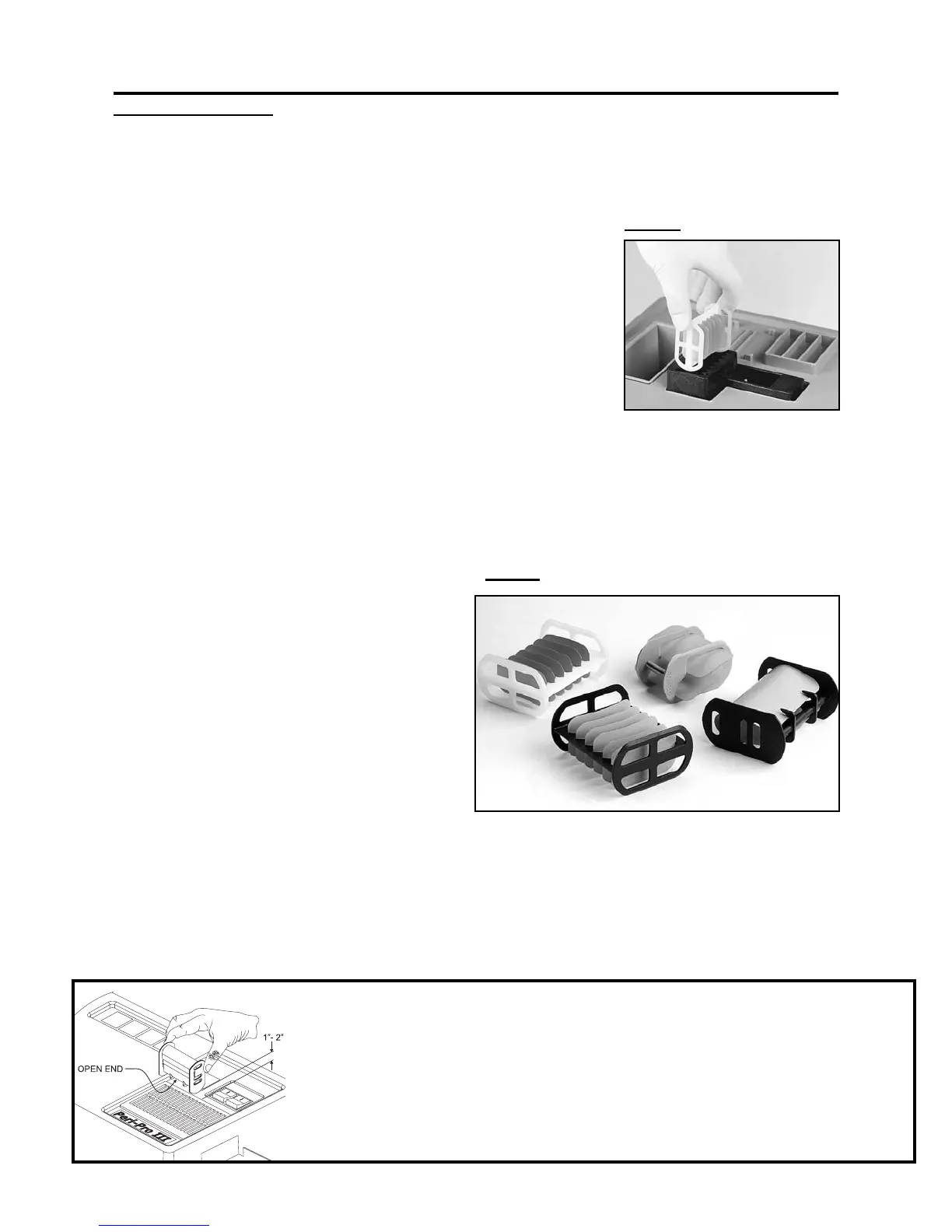 1"- 2"

OPEN END

Peri-Pro III