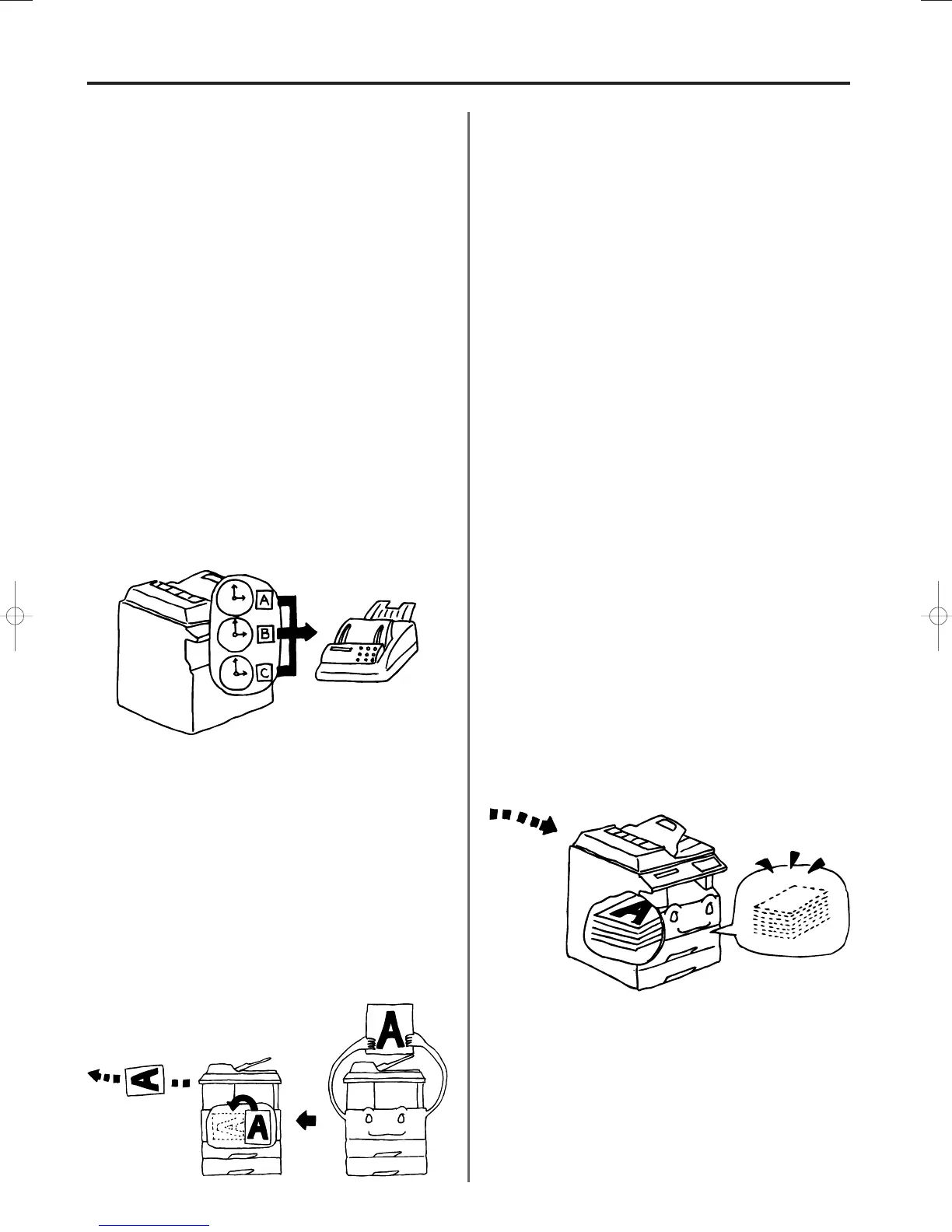 A
B
C
A
A
A
A