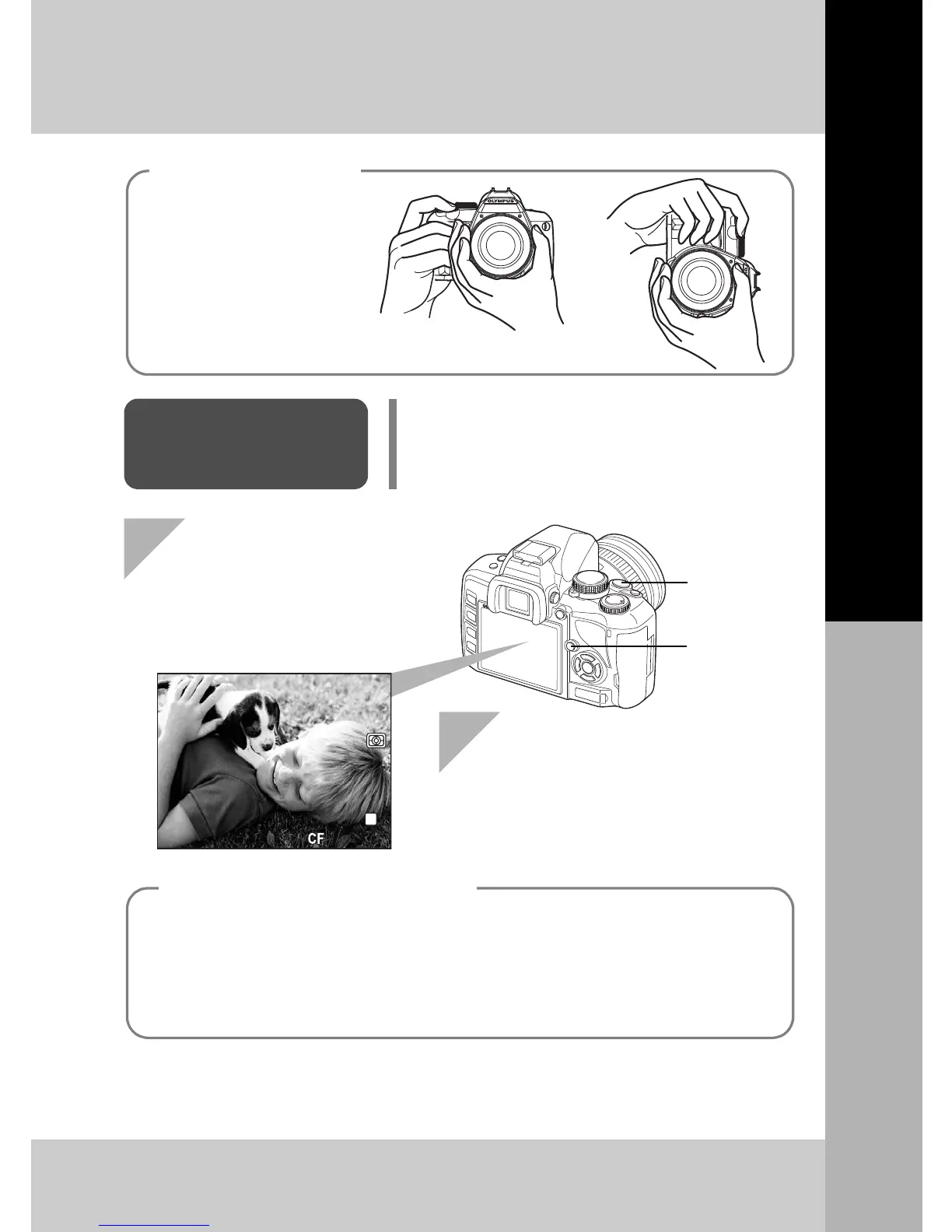 OLYMPUS

CF