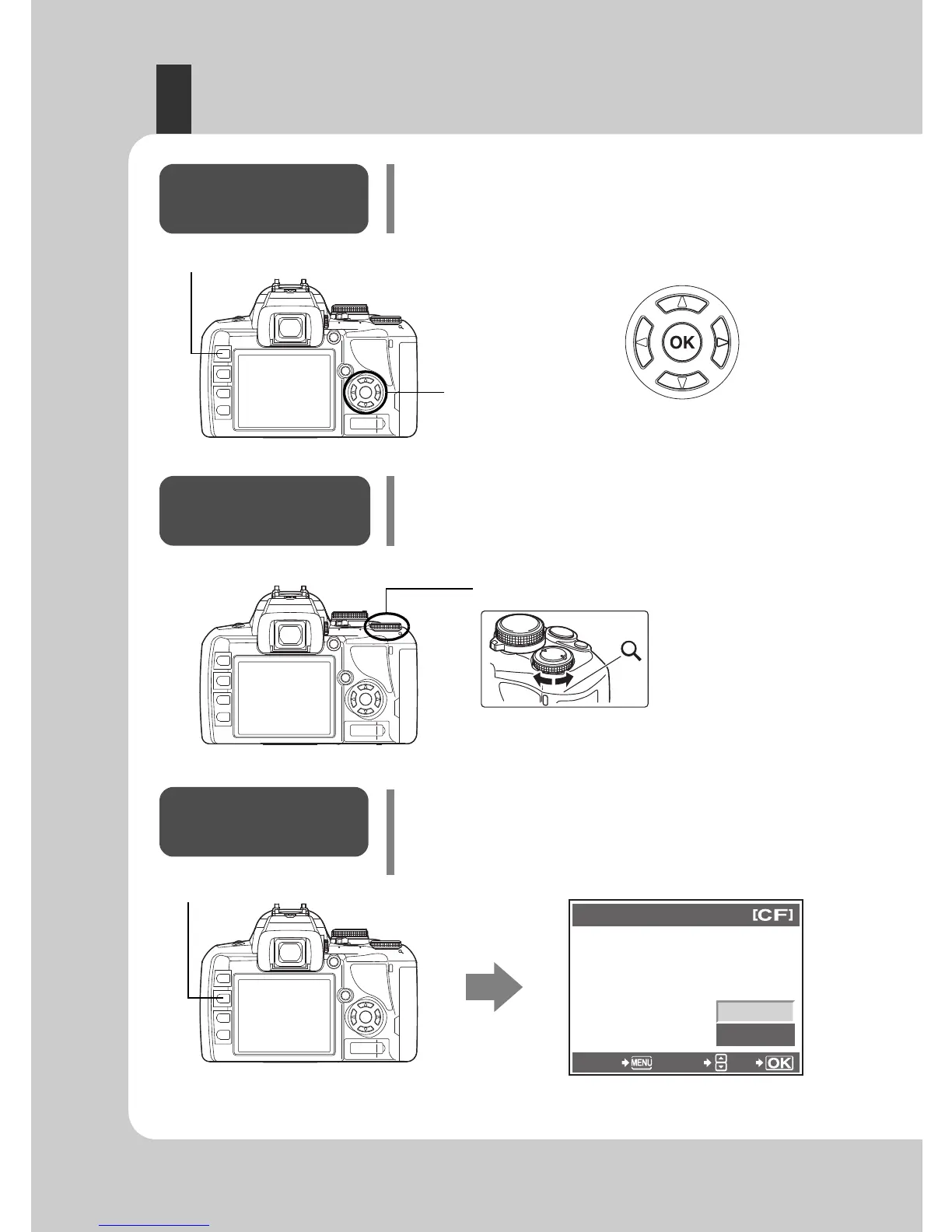 OK

[CF]

MENU OK