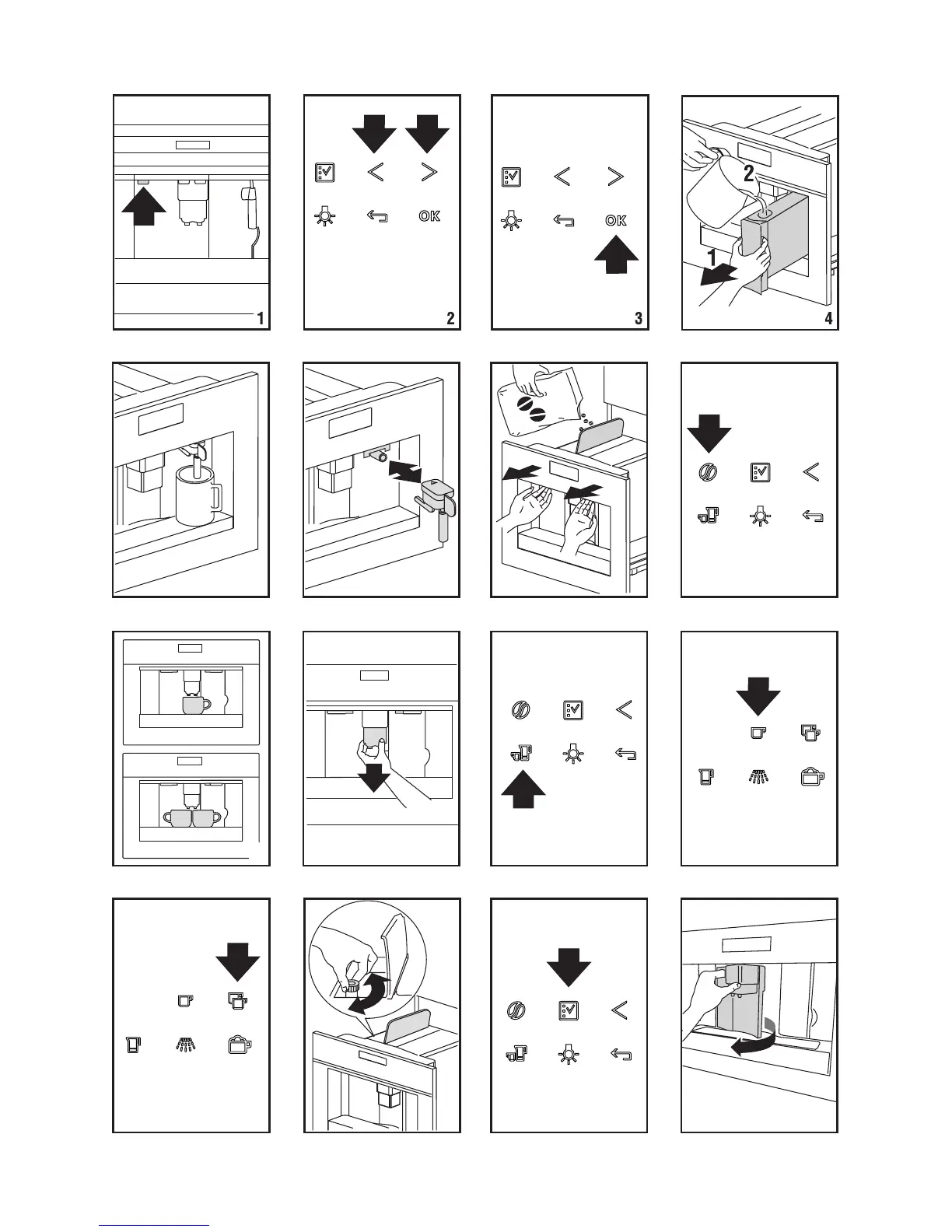 1

OK

2

OK

3

2

1

4