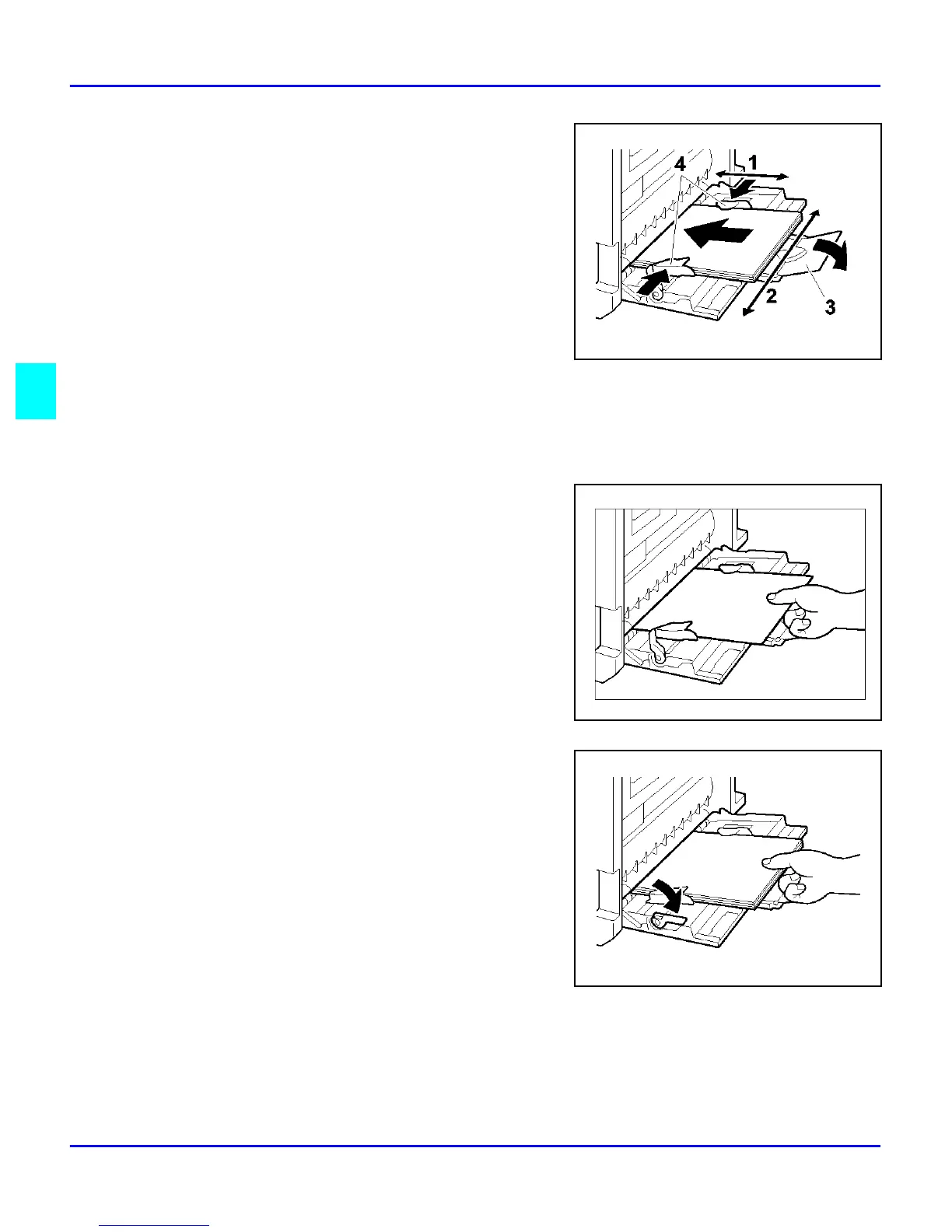 4
1
2
3