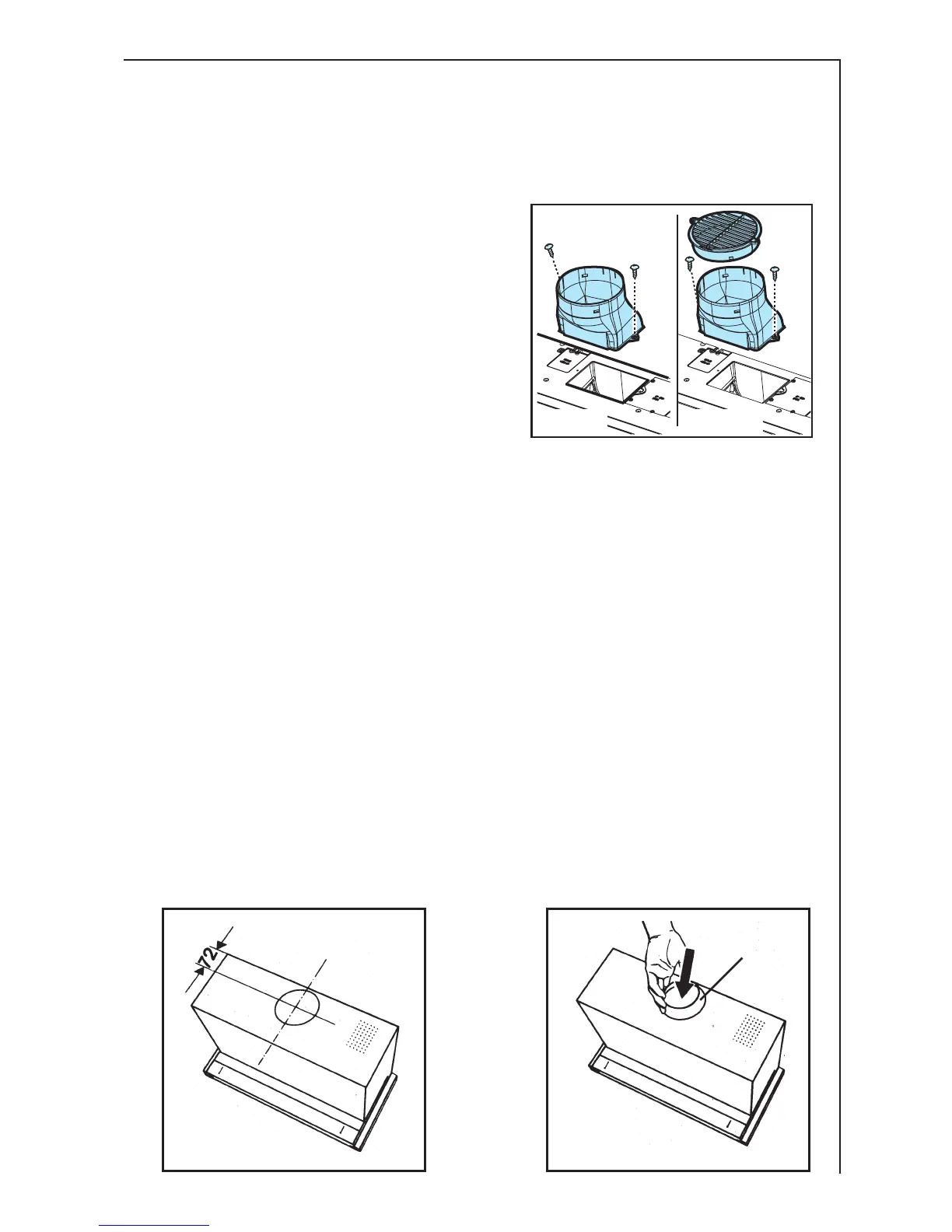 72