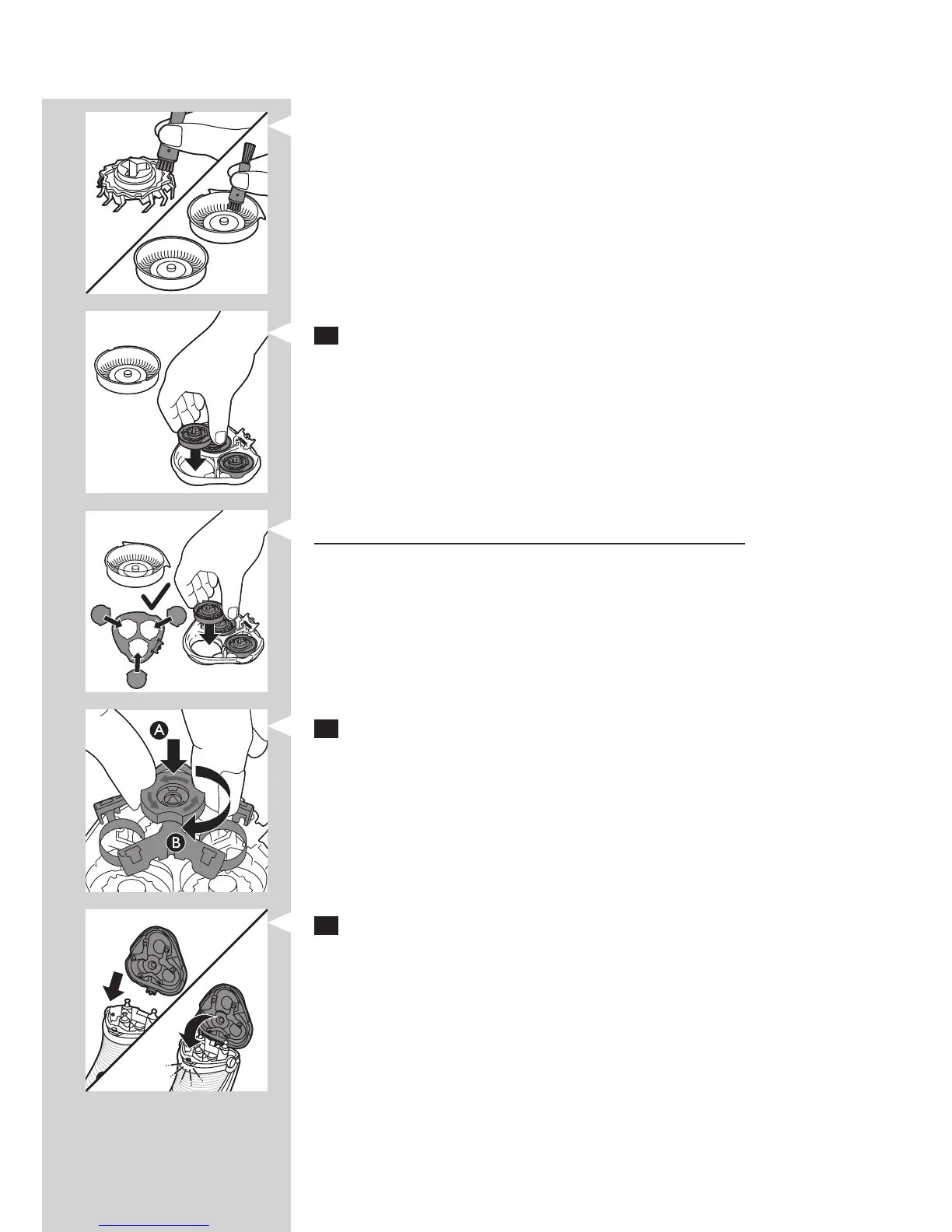 A
B