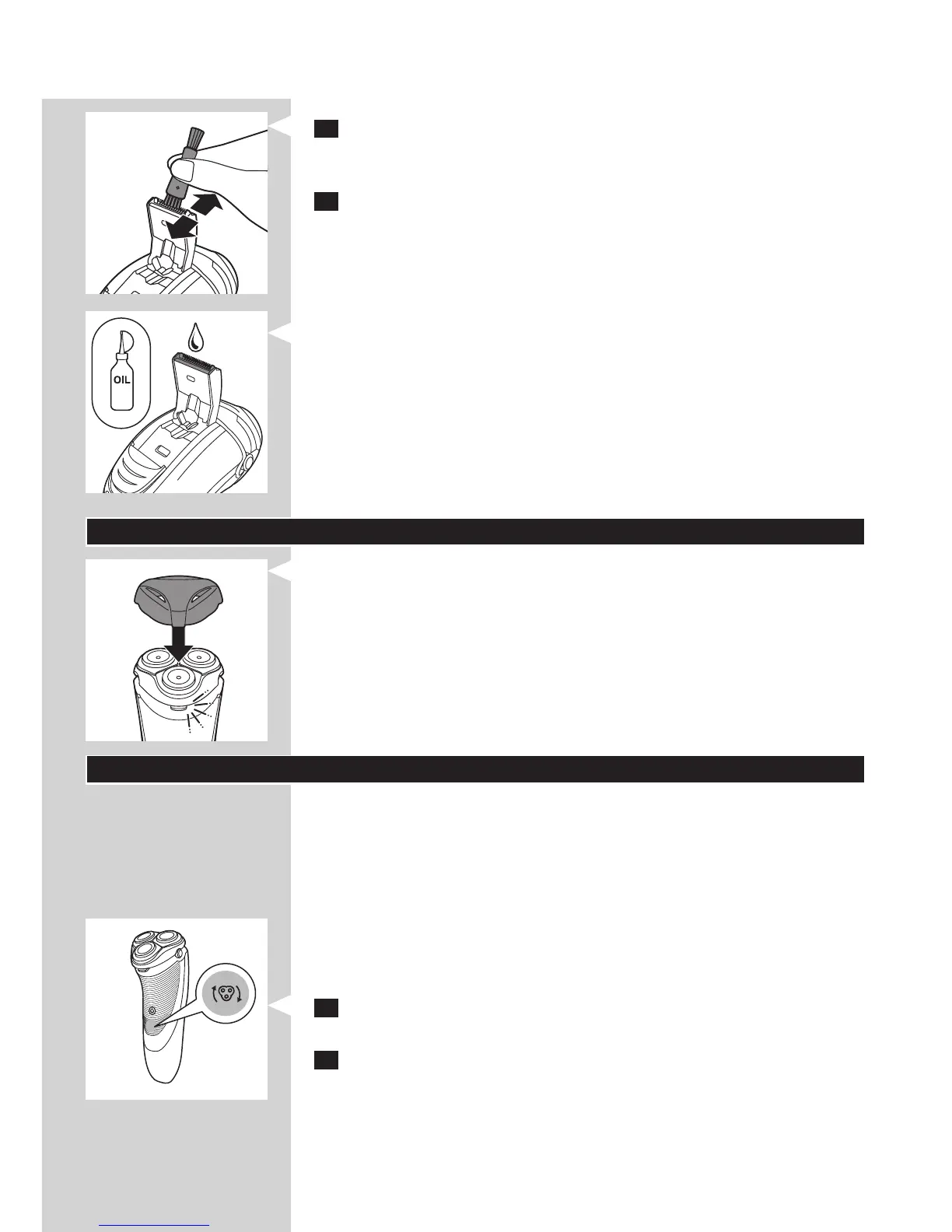 OIL