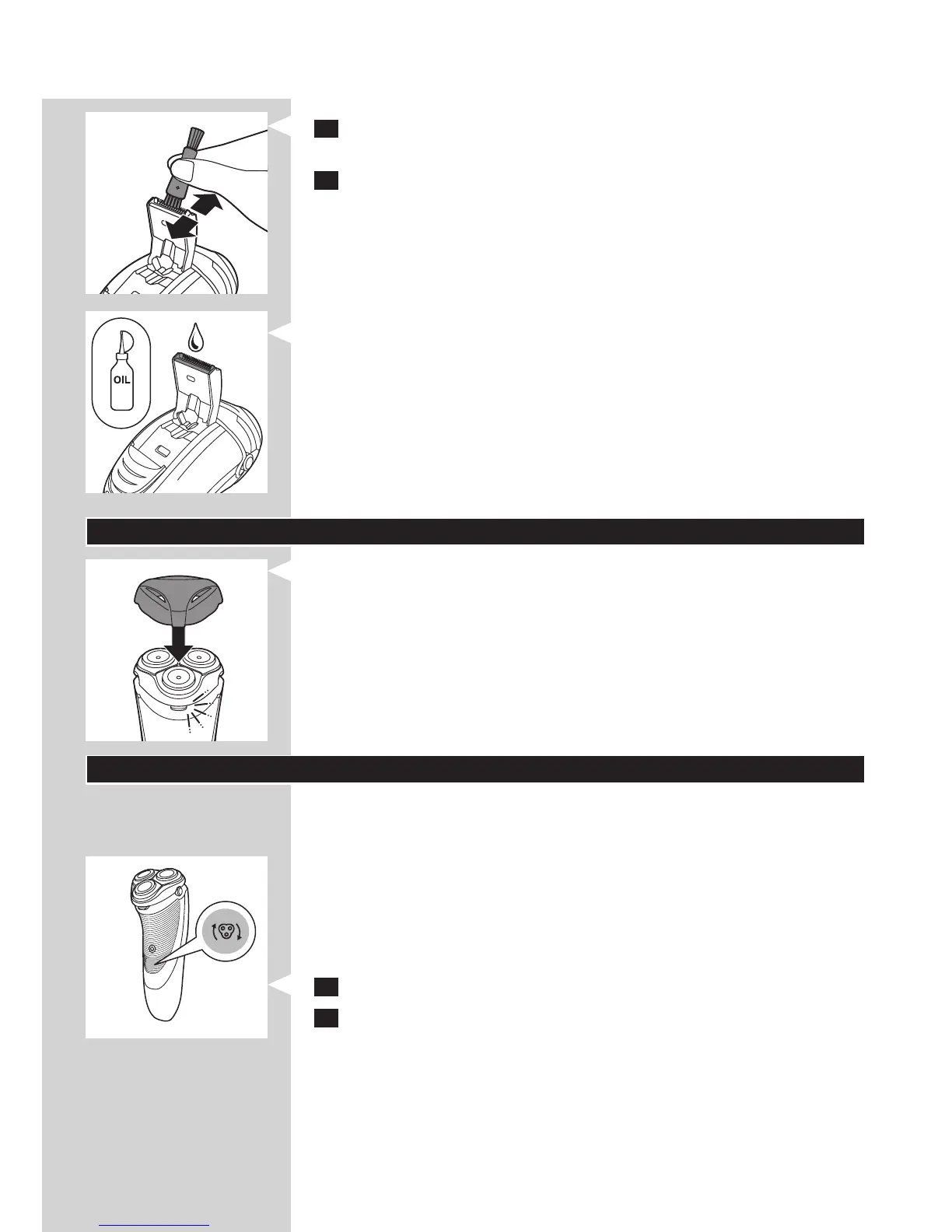 OIL