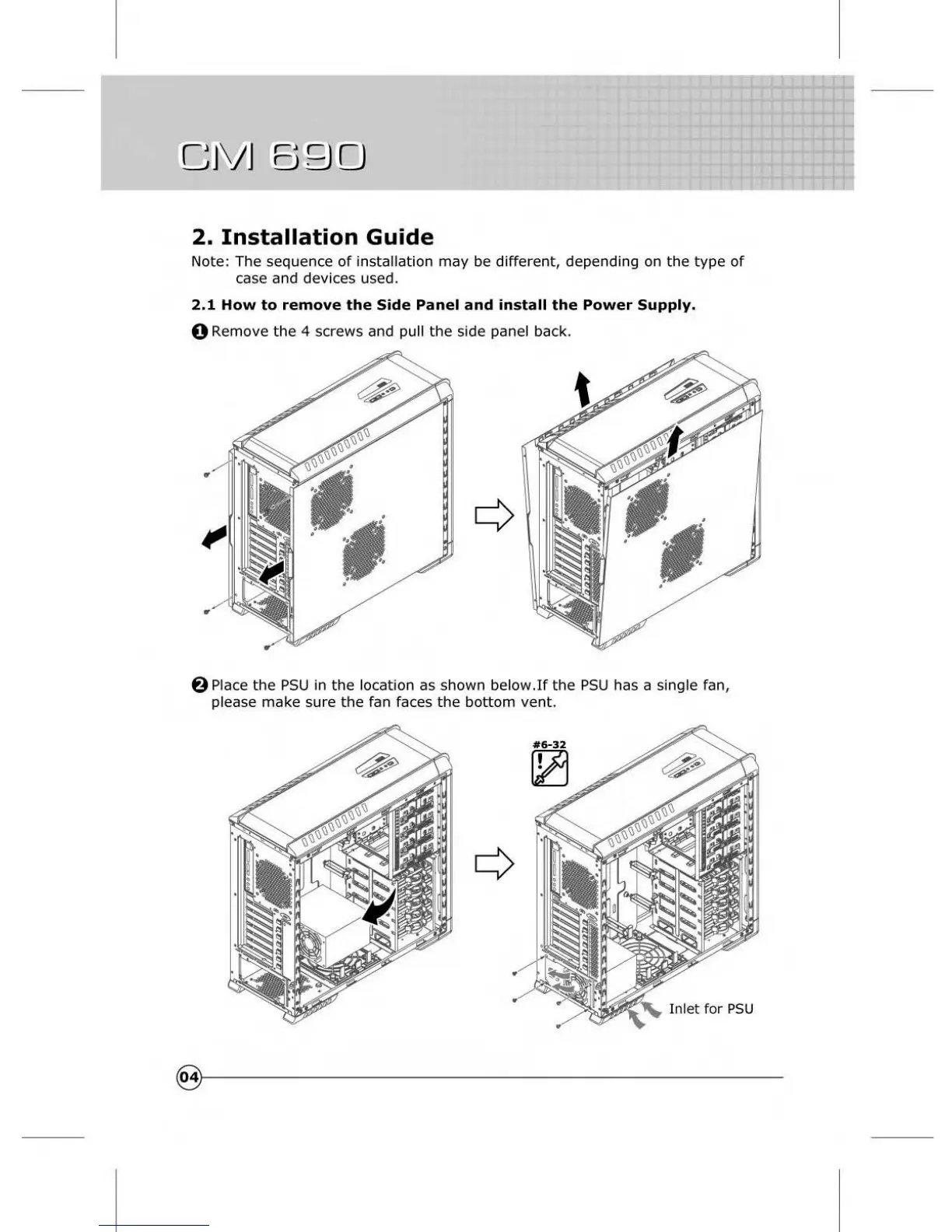 CM 690

2. Installation Guide

Note: The sequence of installation may be different, depending on the type of case and devices used.

2.1 How to remove the Side Panel and install the Power Supply.

❶ Remove the 4 screws and pull the side panel back.

❷ Place the PSU in the location as shown below.If the PSU has a single fan, please make sure the fan faces the bottom vent.

#6-32

Inlet for PSU

04