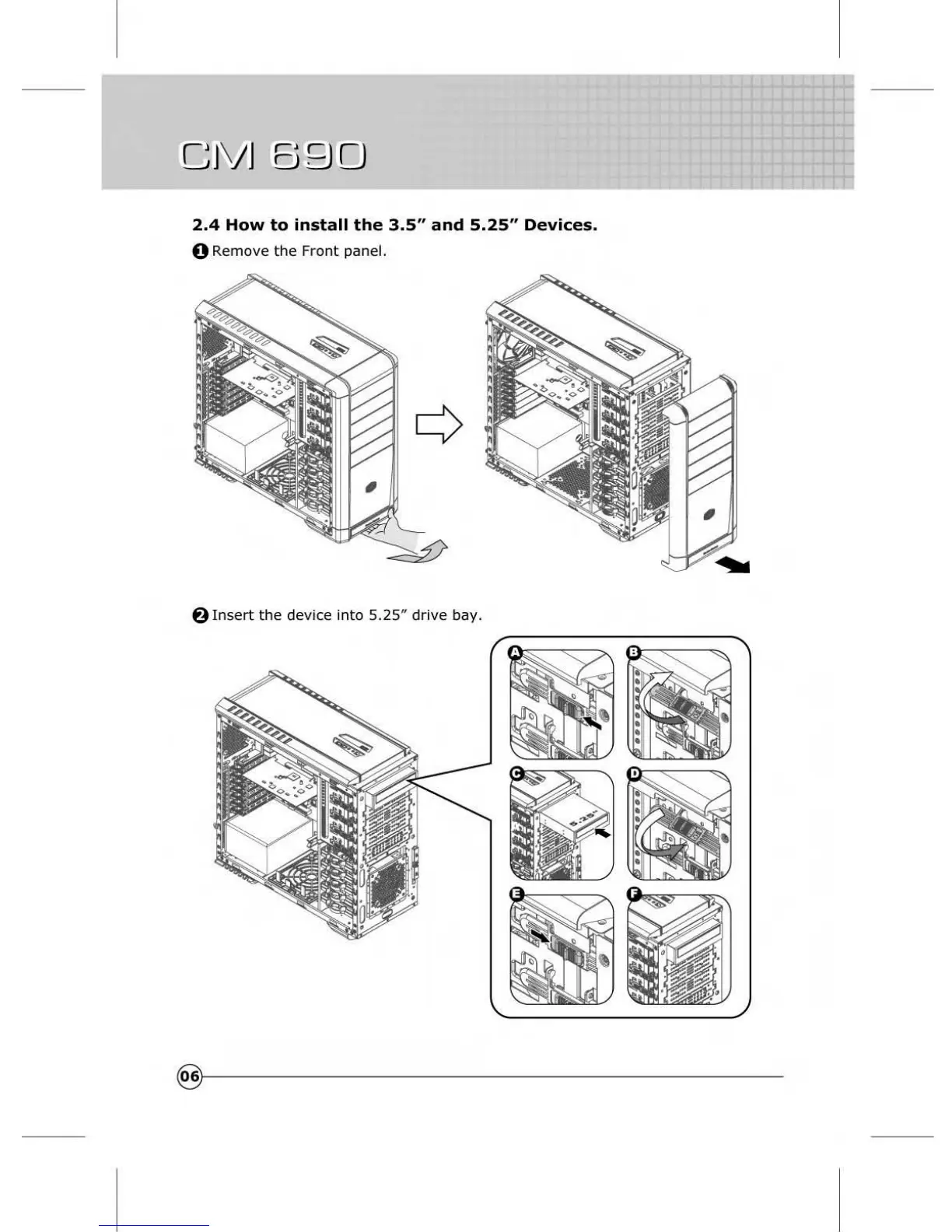 CM 690

2.4 How to install the 3.5” and 5.25” Devices.

1 Remove the Front panel.

2 Insert the device into 5.25” drive bay.

A

B

C

5.25"

D

E

F

06