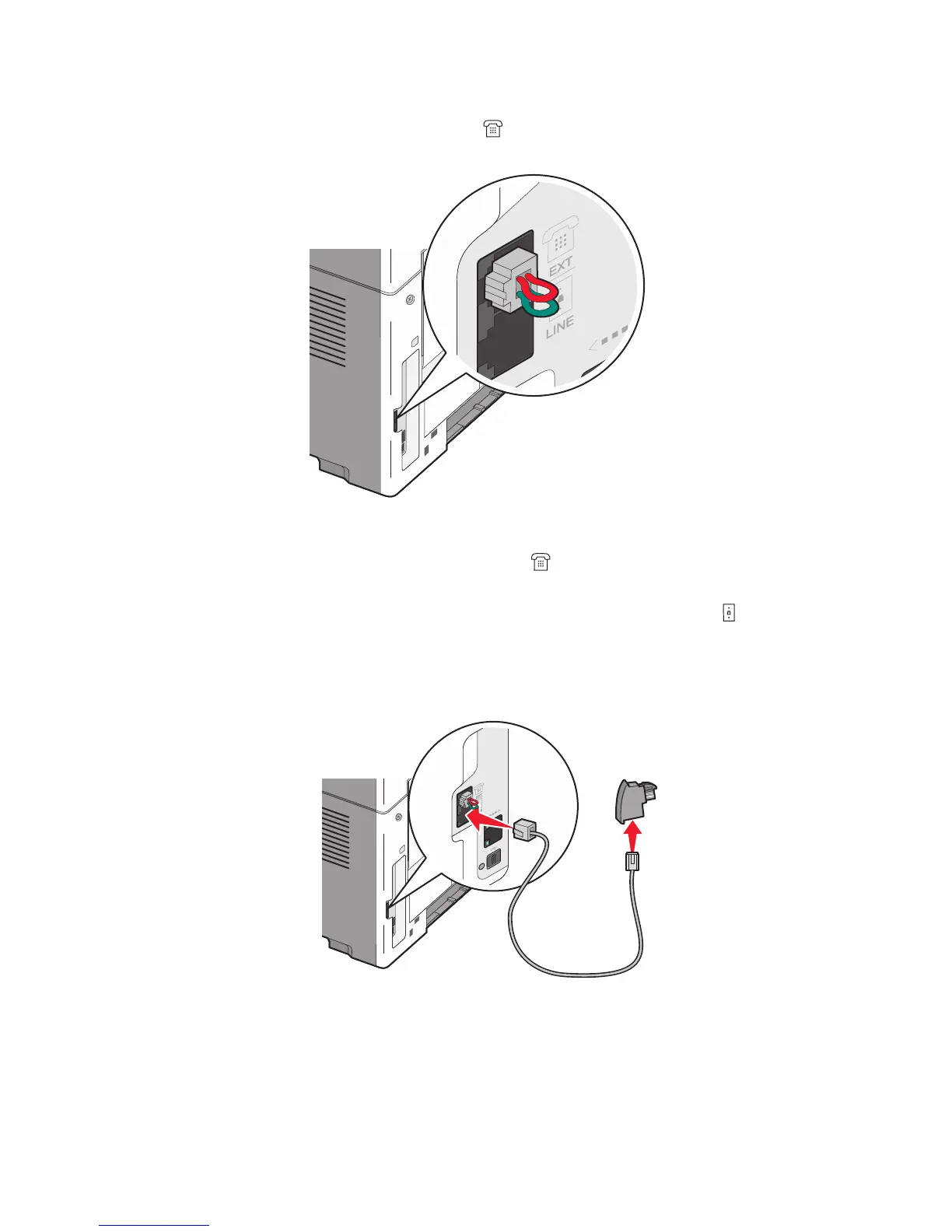 EXT

LINE