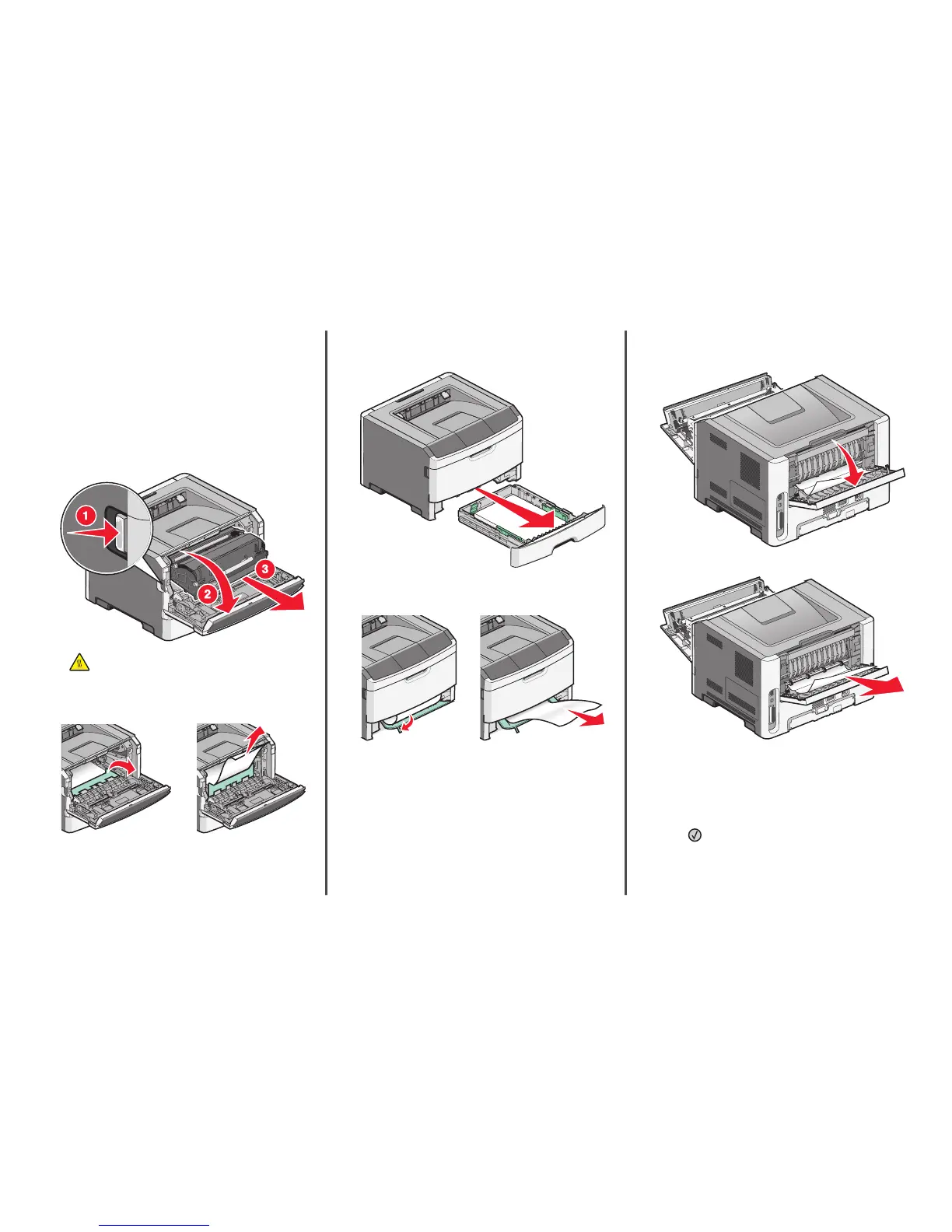 1

2

3