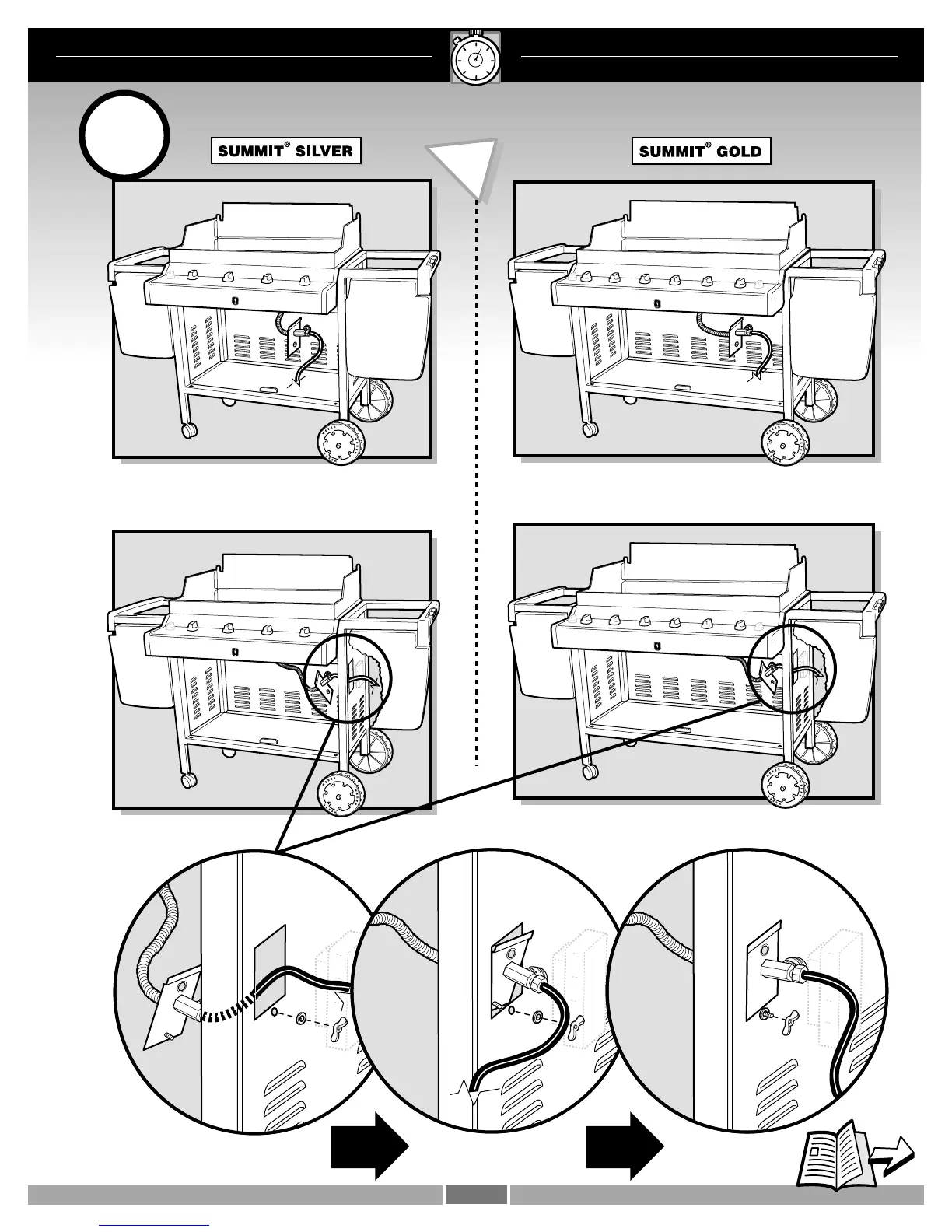 SUMMIT® SILVER

SUMMIT® GOLD