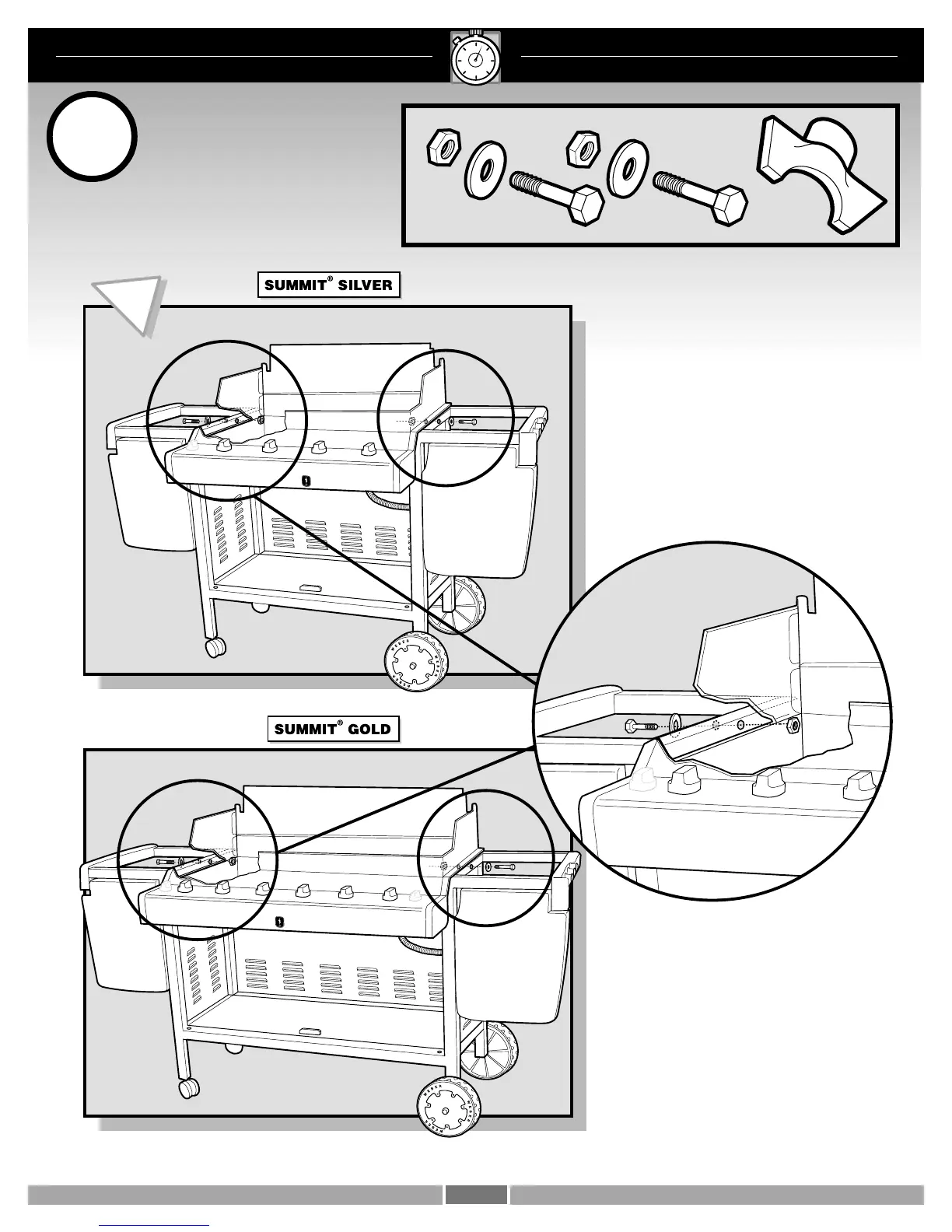 SUMMIT® SILVER

SUMMIT® GOLD