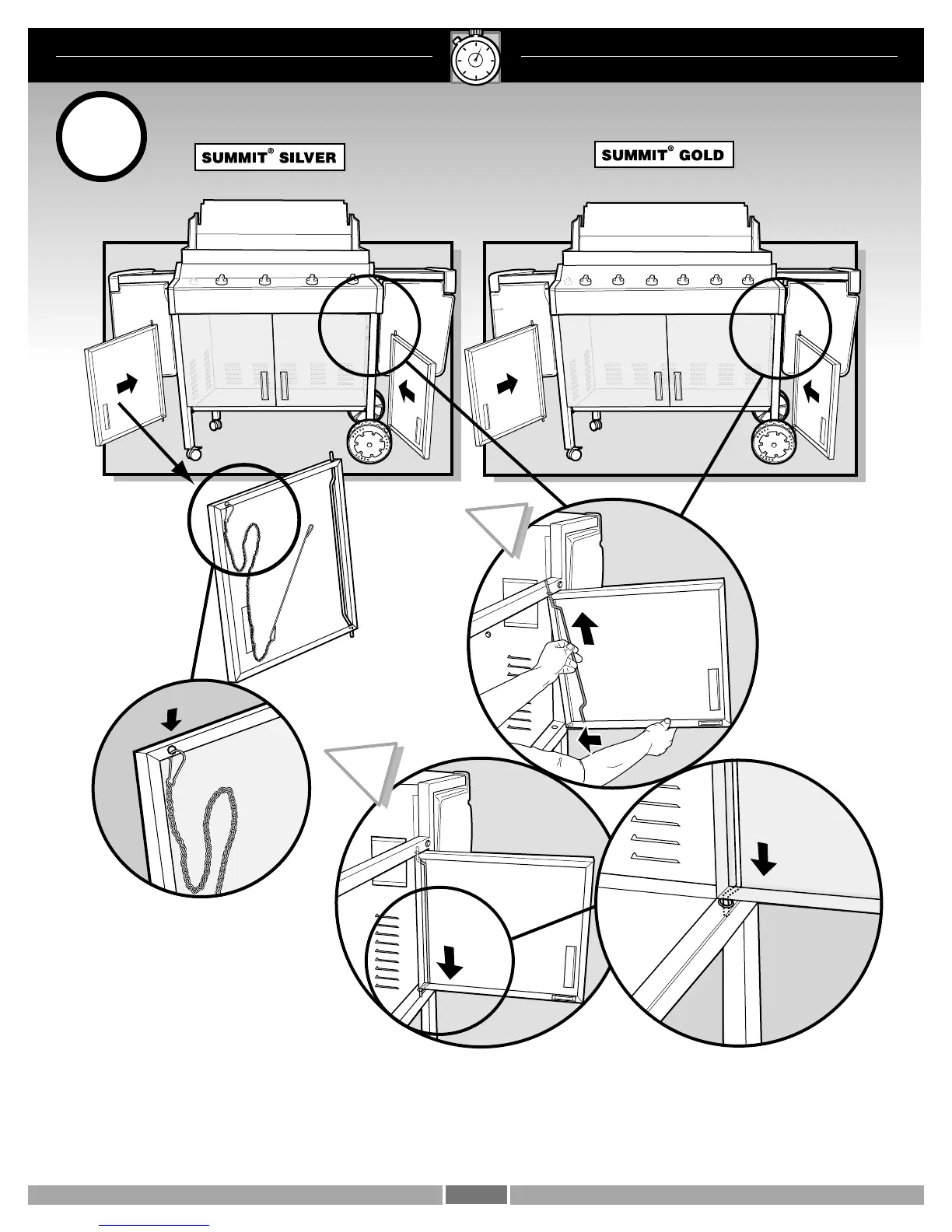 SUMMIT® SILVER

SUMMIT® GOLD