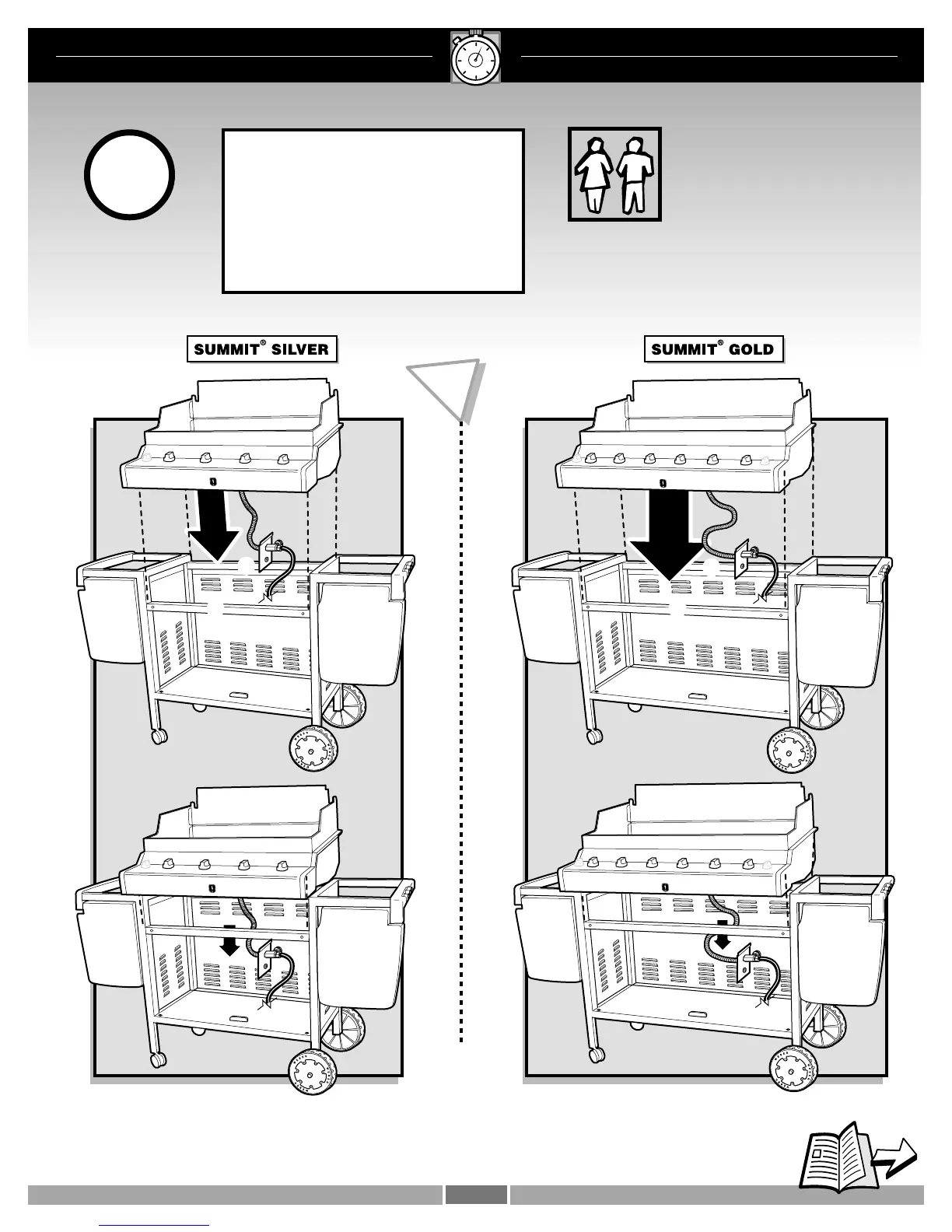 SUMMIT® SILVER

SUMMIT® GOLD