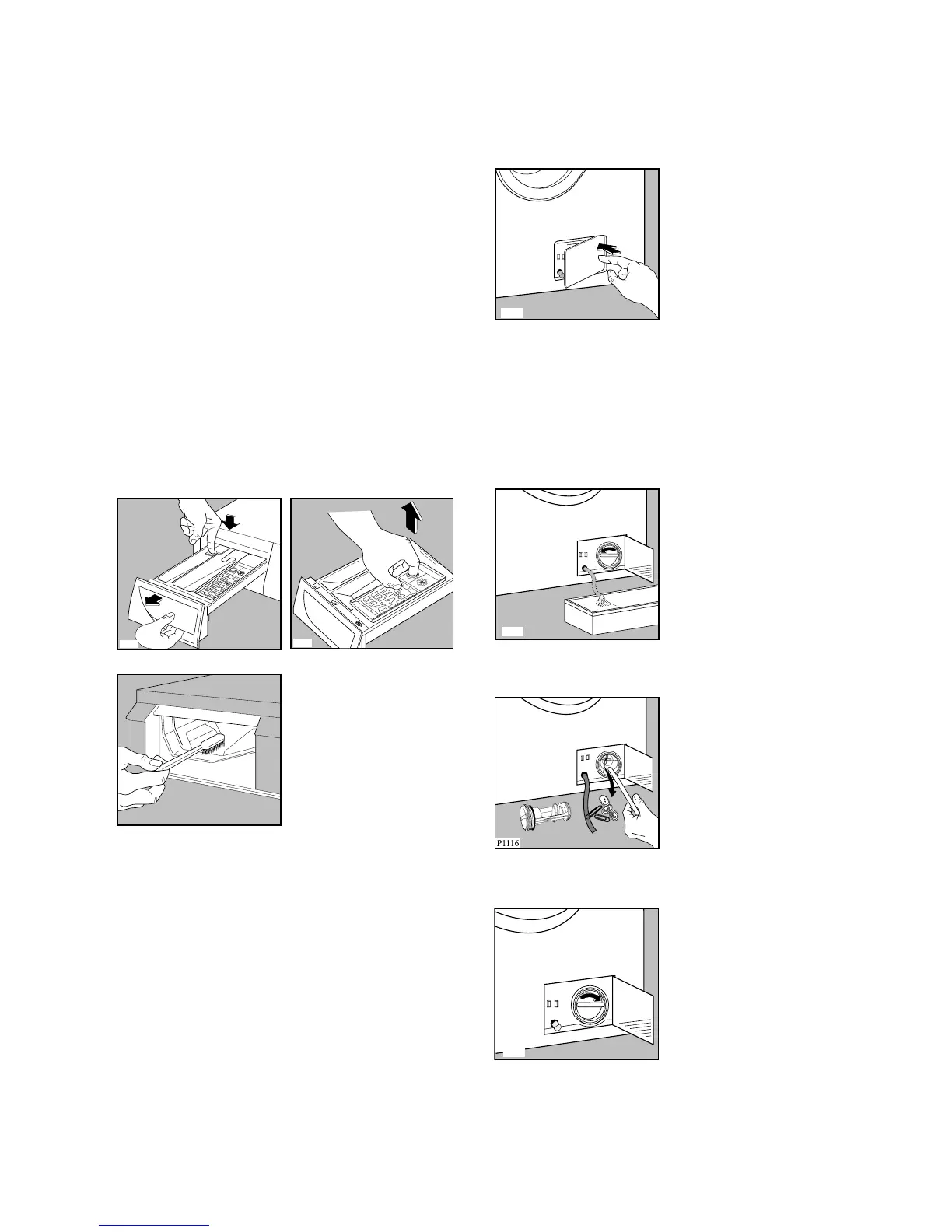 P1116