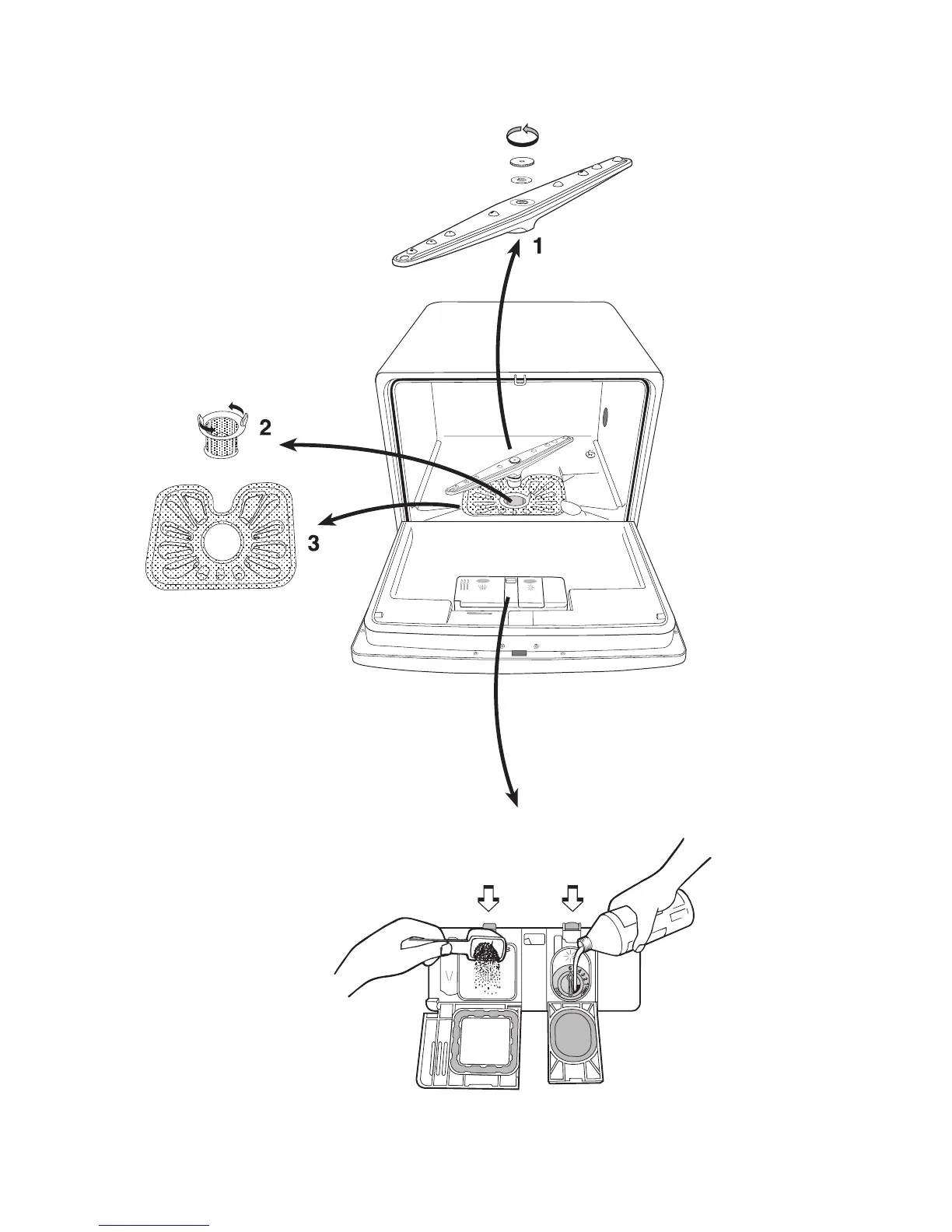 1

2

3