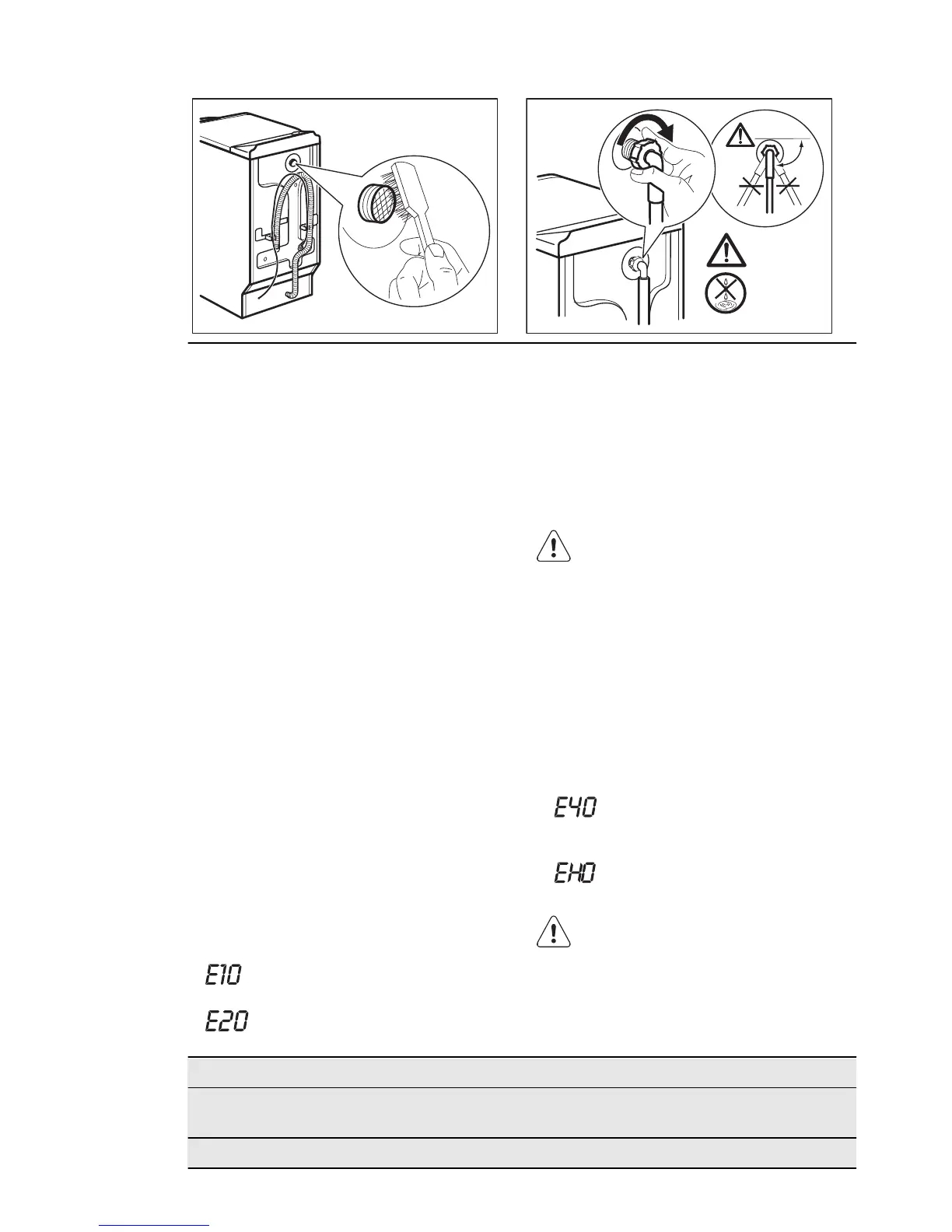 E40

EH0

E10

E20