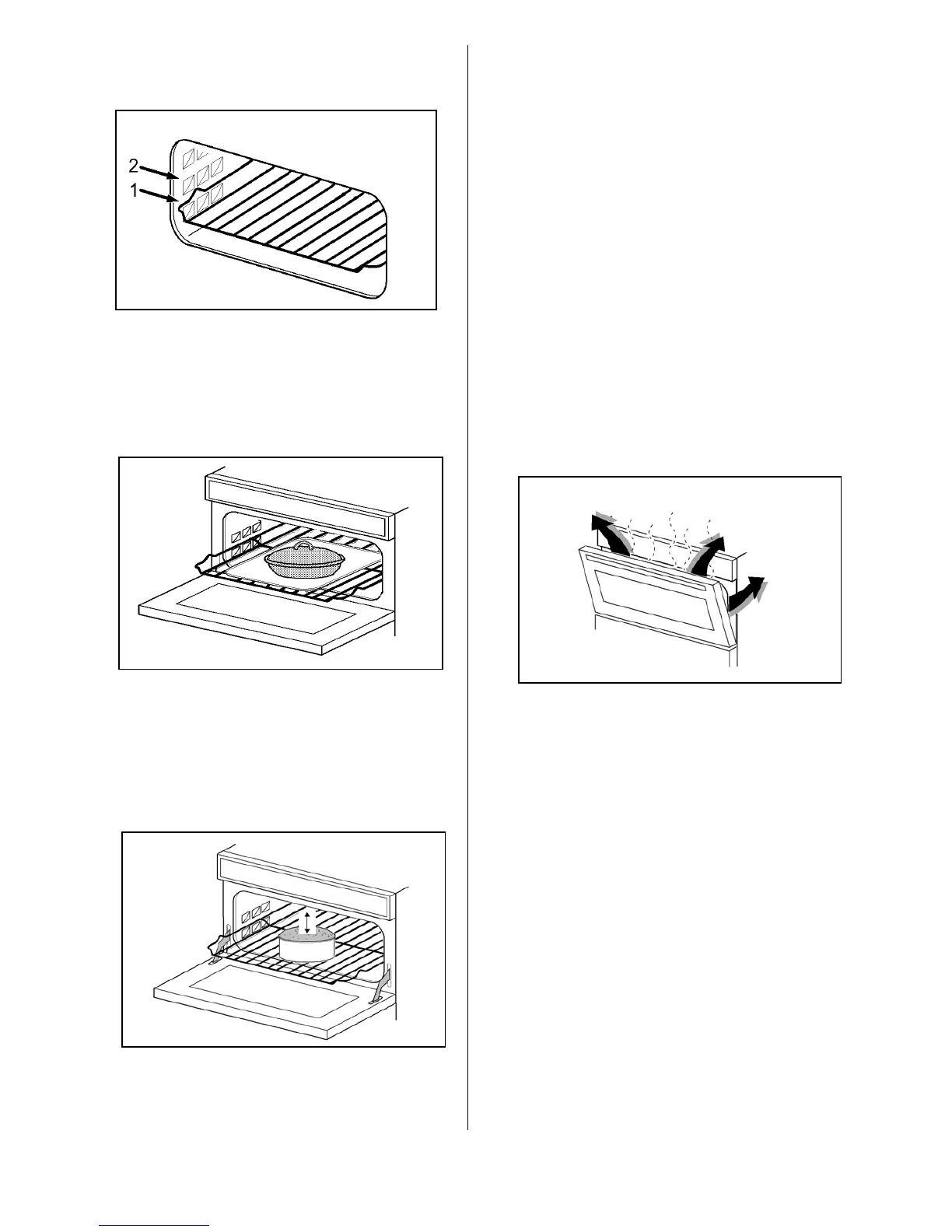 2
1